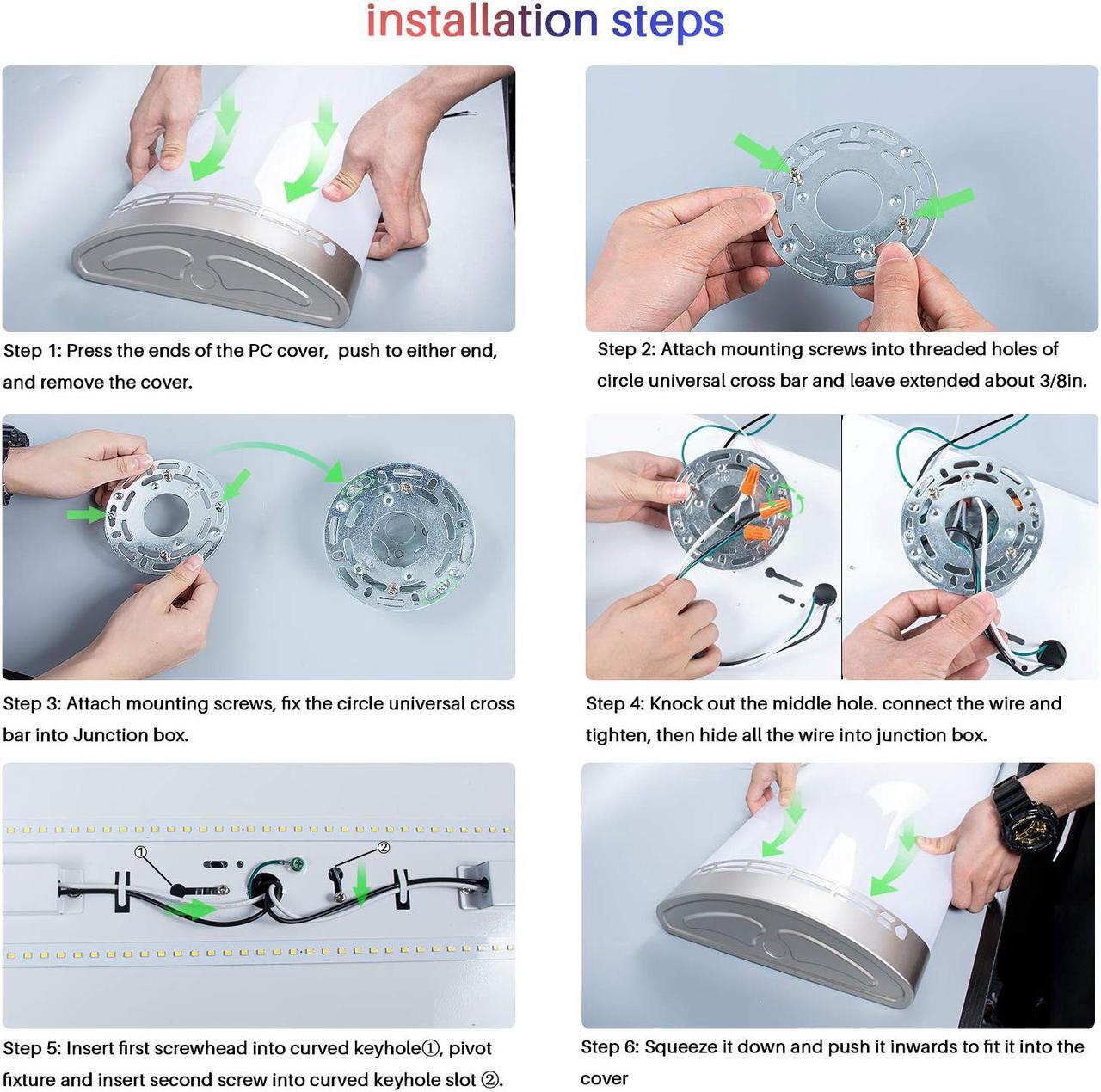 installation steps

Step 1: Press the ends of the PC cover, push to either end, and remove the cover.

Step 2: Attach mounting screws into threaded holes of circle universal cross bar and leave extended about 3/8in.

Step 3: Attach mounting screws, fix the circle universal cross bar into Junction box.

Step 4: Knock out the middle hole. connect the wire and tighten, then hide all the wire into junction box.

①

②

Step 5: Insert first screwhead into curved keyhole①, pivot fixture and insert second screw into curved keyhole slot ②.

Step 6: Squeeze it down and push it inwards to fit it into the cover