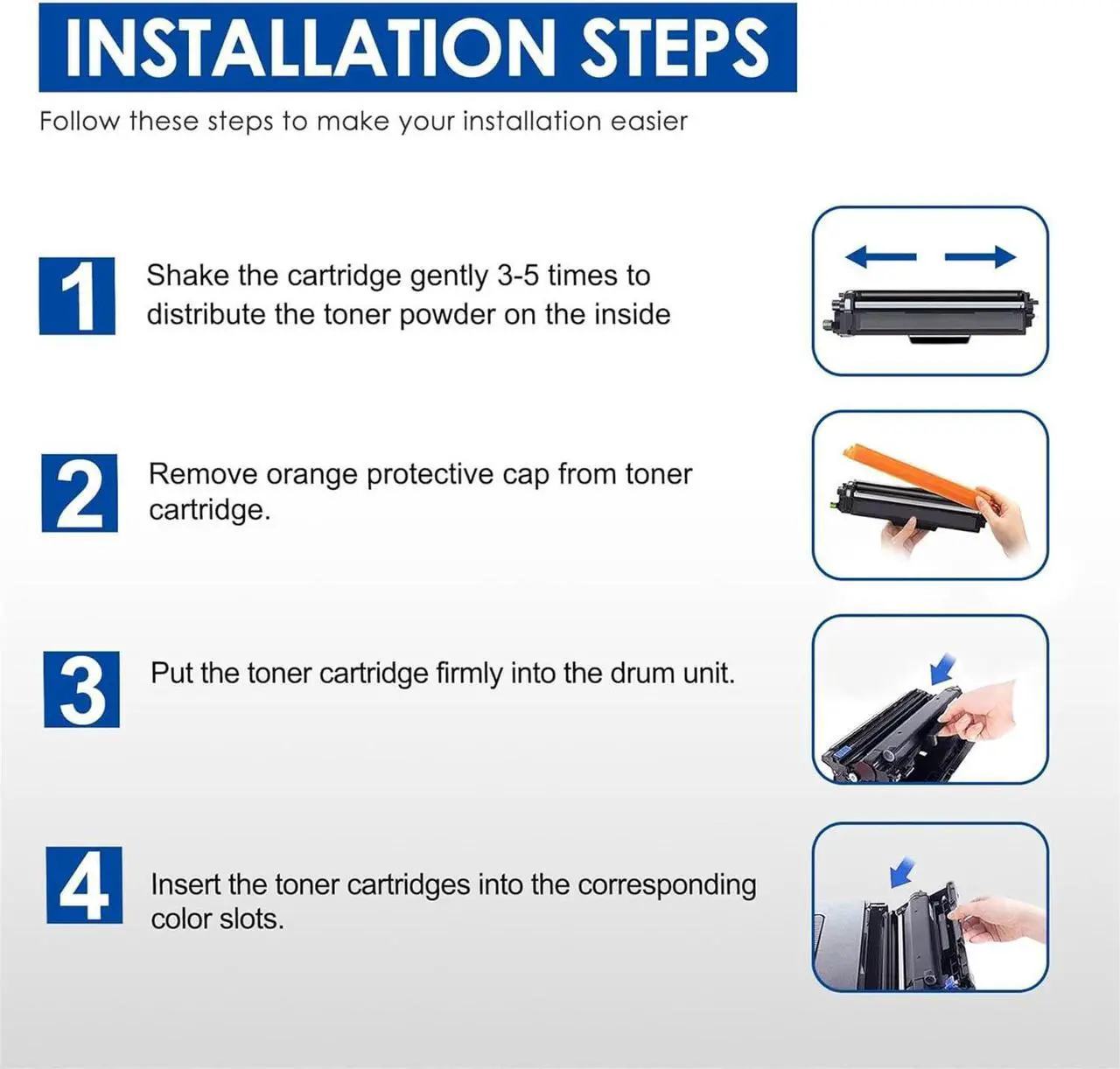 INSTALLATION STEPS

Follow these steps to make your installation easier

1

Shake the cartridge gently 3-5 times to distribute the toner powder on the inside

2

Remove orange protective cap from toner cartridge.

3

Put the toner cartridge firmly into the drum unit.

4

Insert the toner cartridges into the corresponding color slots.