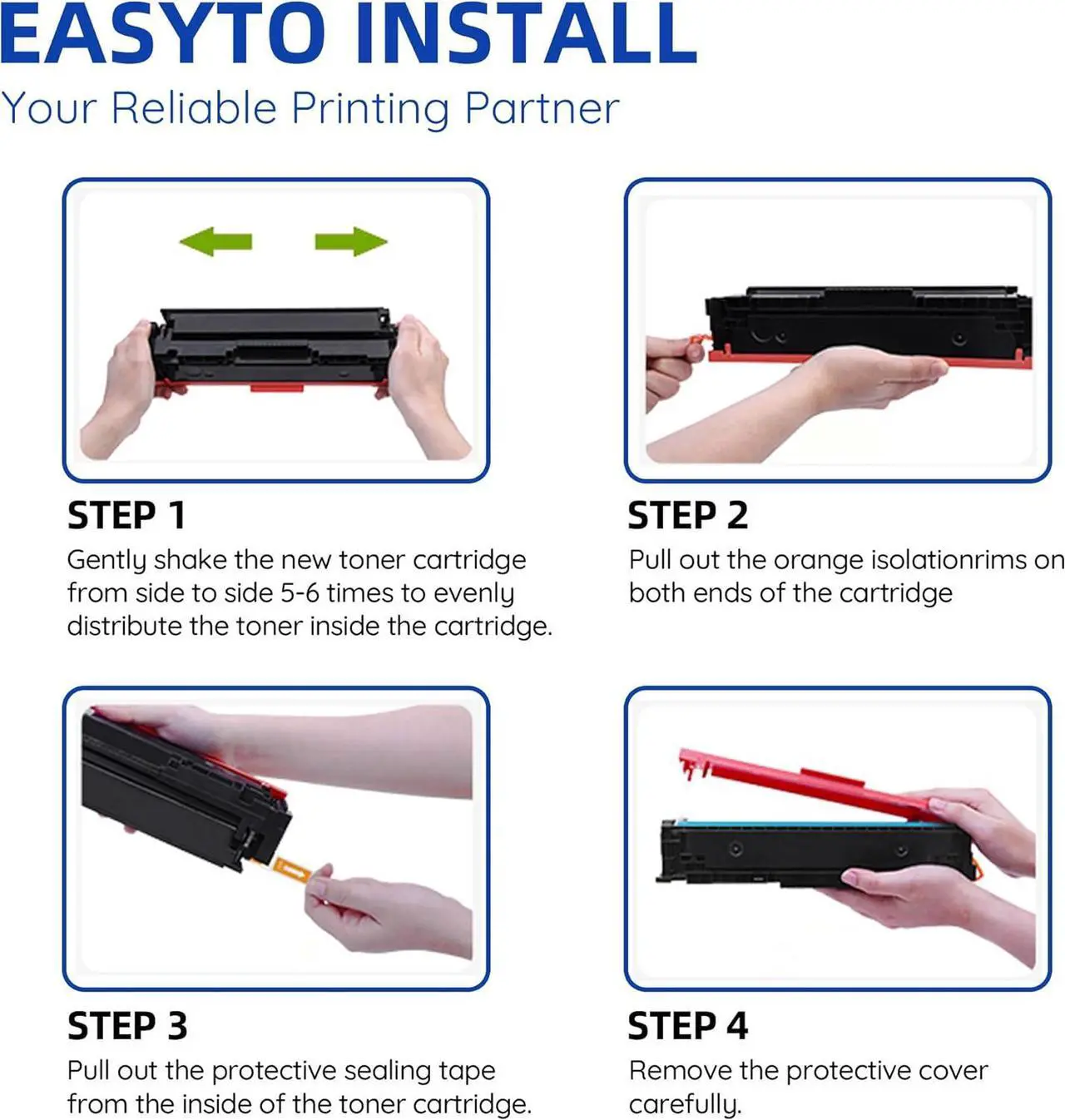 EASYTO INSTALL

Your Reliable Printing Partner

STEP 1

Gently shake the new toner cartridge from side to side 5-6 times to evenly distribute the toner inside the cartridge.

STEP 2

Pull out the orange isolationrims on both ends of the cartridge

STEP 3

Pull out the protective sealing tape from the inside of the toner cartridge.

STEP 4

Remove the protective cover carefully.