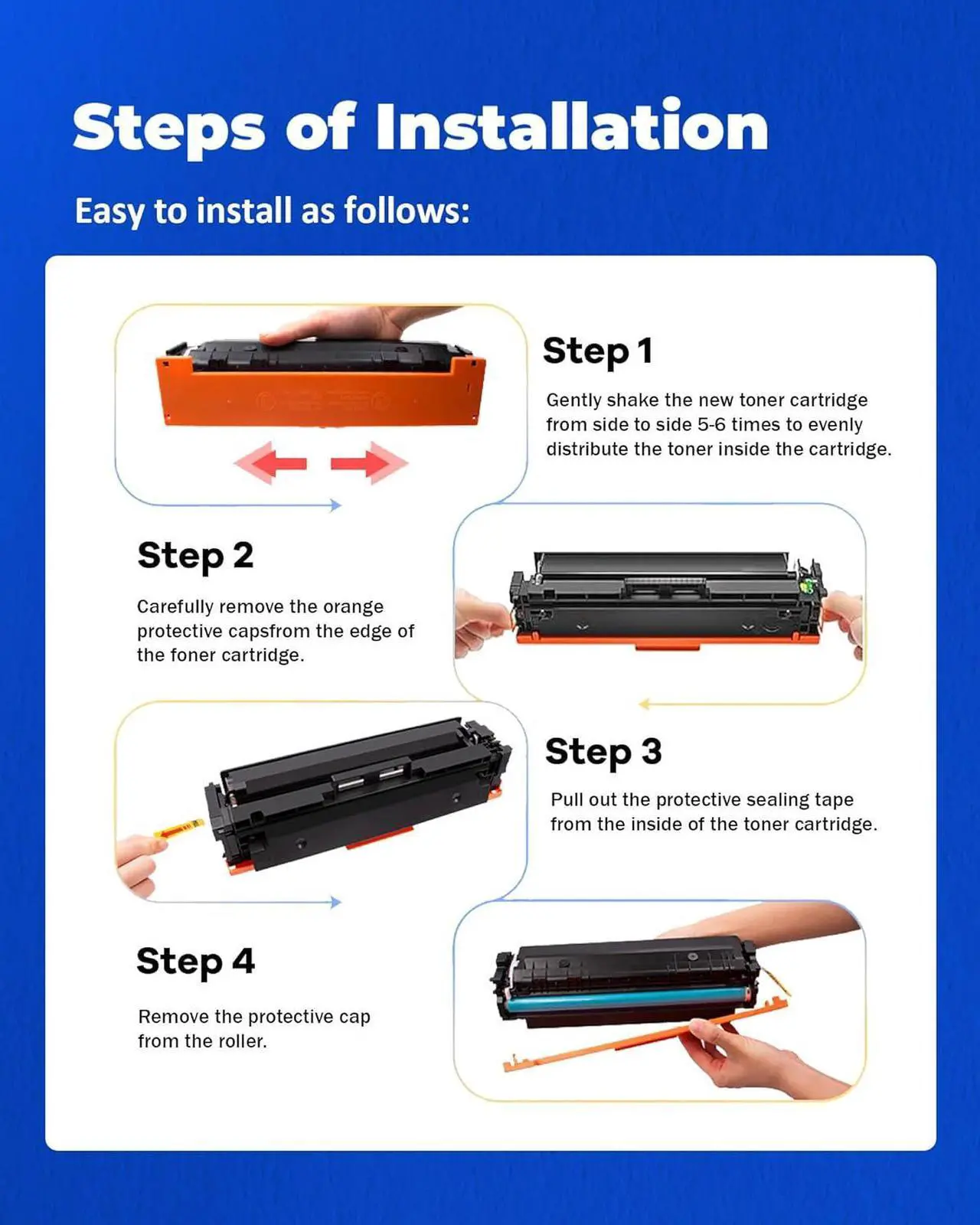 Steps of Installation

Easy to install as follows:

Step 1

Gently shake the new toner cartridge from side to side 5-6 times to evenly distribute the toner inside the cartridge.

Step 2

Carefully remove the orange protective capsfrom the edge of the foner cartridge.

Step 3

Pull out the protective sealing tape from the inside of the toner cartridge.

Step 4

Remove the protective cap from the roller.