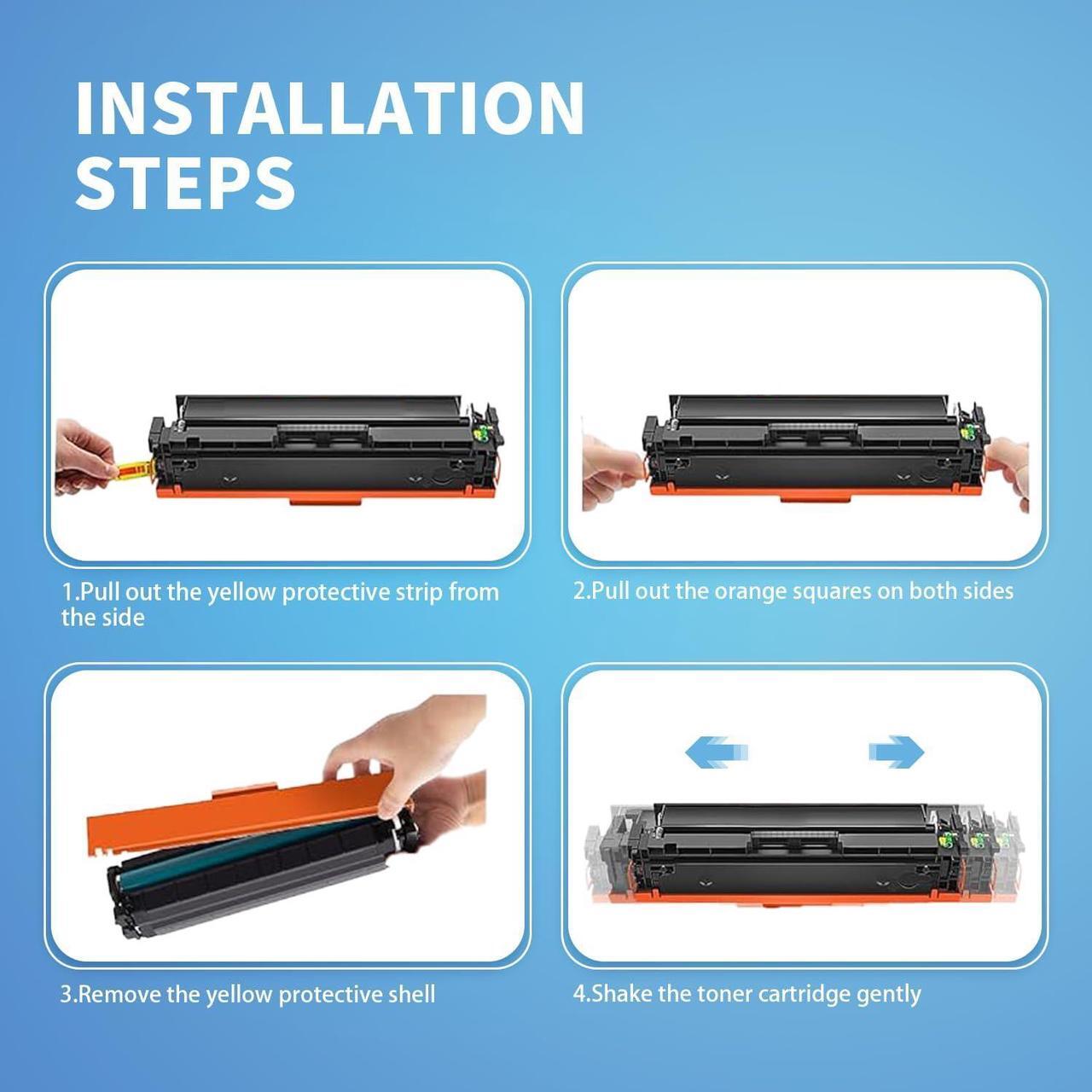 INSTALLATION STEPS

1.Pull out the yellow protective strip from the side

2.Pull out the orange squares on both sides

3.Remove the yellow protective shell

4.Shake the toner cartridge gently