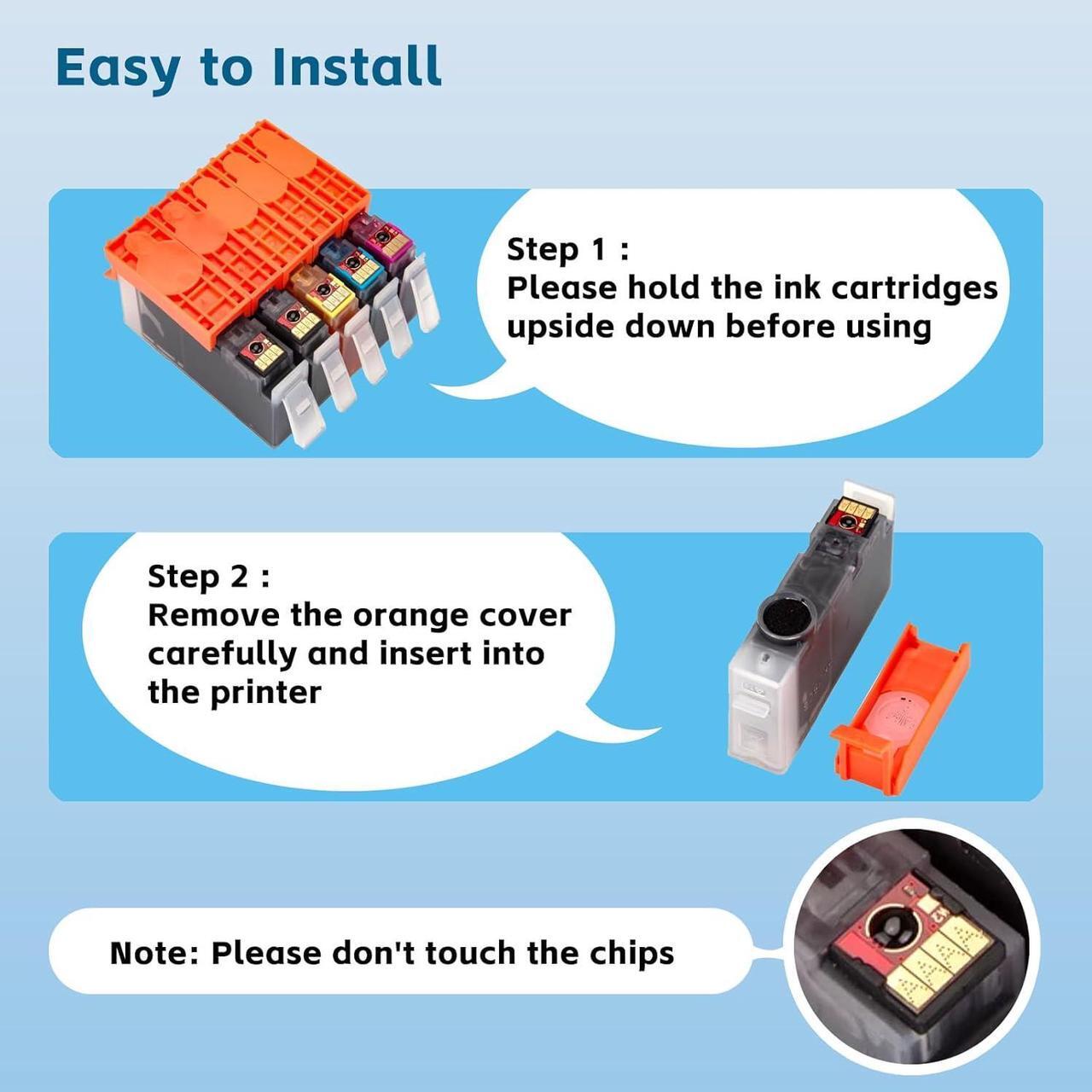 Easy to Install

Step 1 :
Please hold the ink cartridges upside down before using

Step 2 :
Remove the orange cover carefully and insert into the printer

Note: Please don't touch the chips