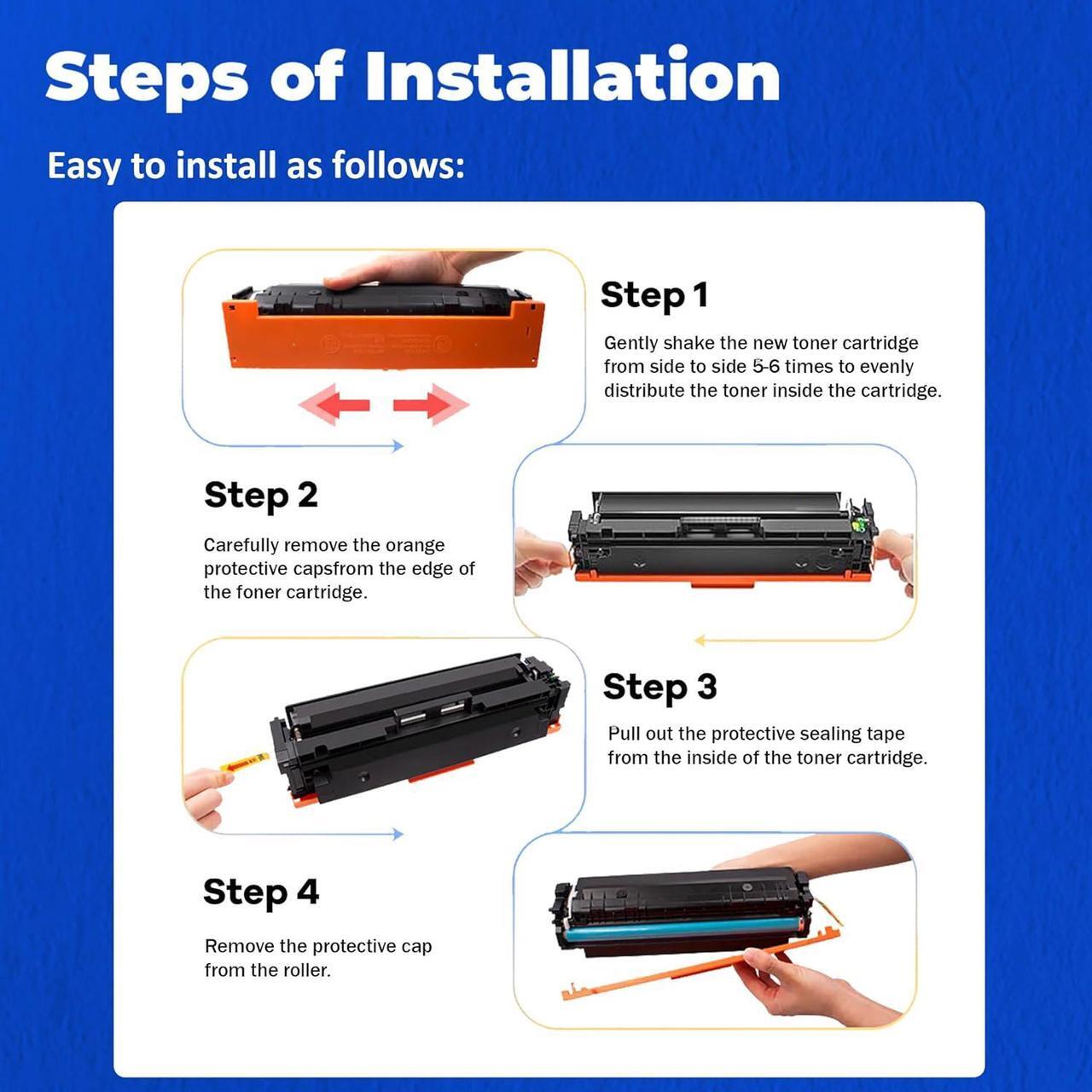 Steps of Installation

Easy to install as follows:

Step 1

Gently shake the new toner cartridge from side to side 5-6 times to evenly distribute the toner inside the cartridge.

Step 2

Carefully remove the orange protective capsfrom the edge of the foner cartridge.

Step 3

Pull out the protective sealing tape from the inside of the toner cartridge.

Step 4

Remove the protective cap from the roller.