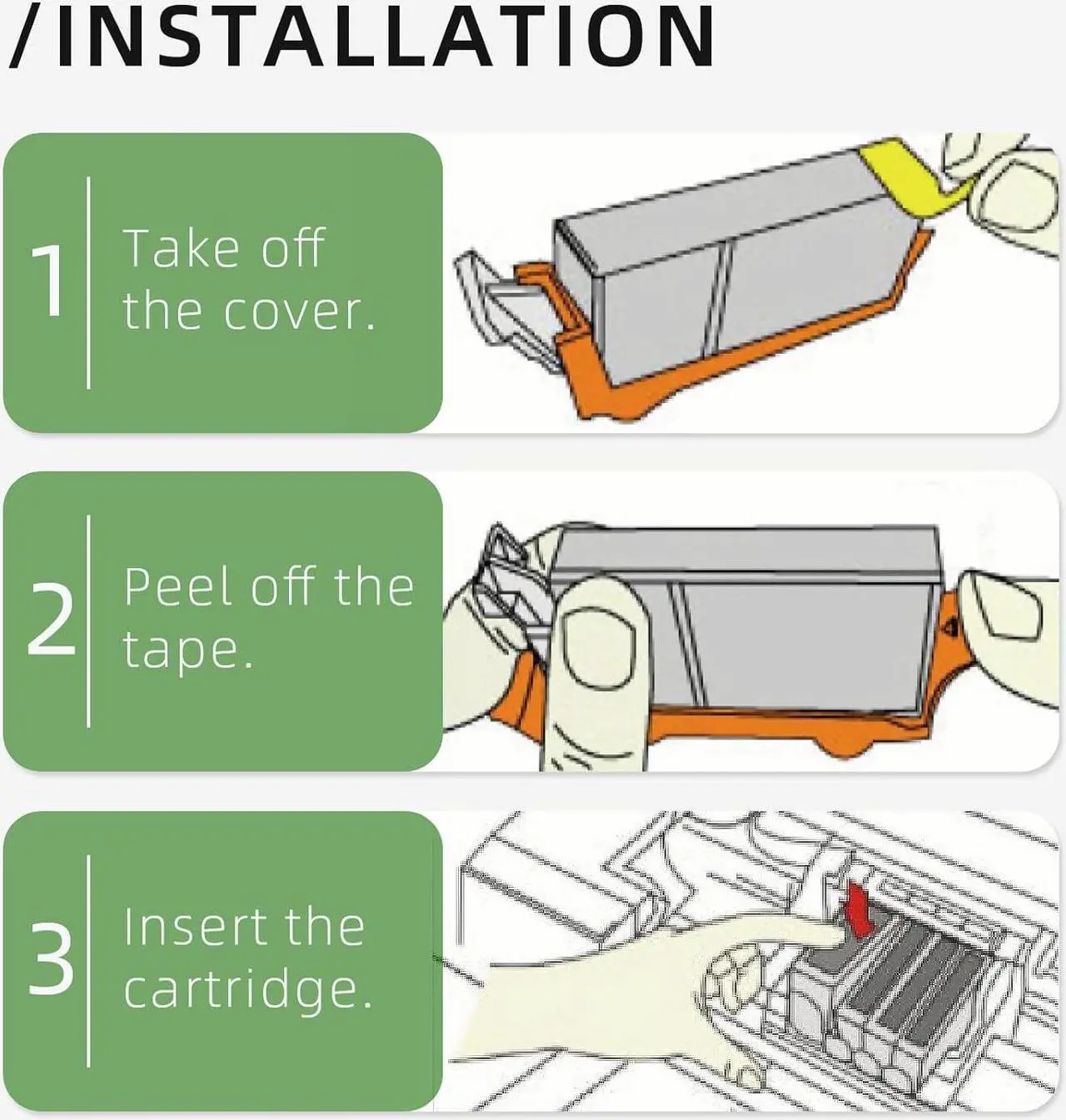 /INSTALLATION

1 Take off the cover.

2 Peel off the tape.

3 Insert the cartridge.