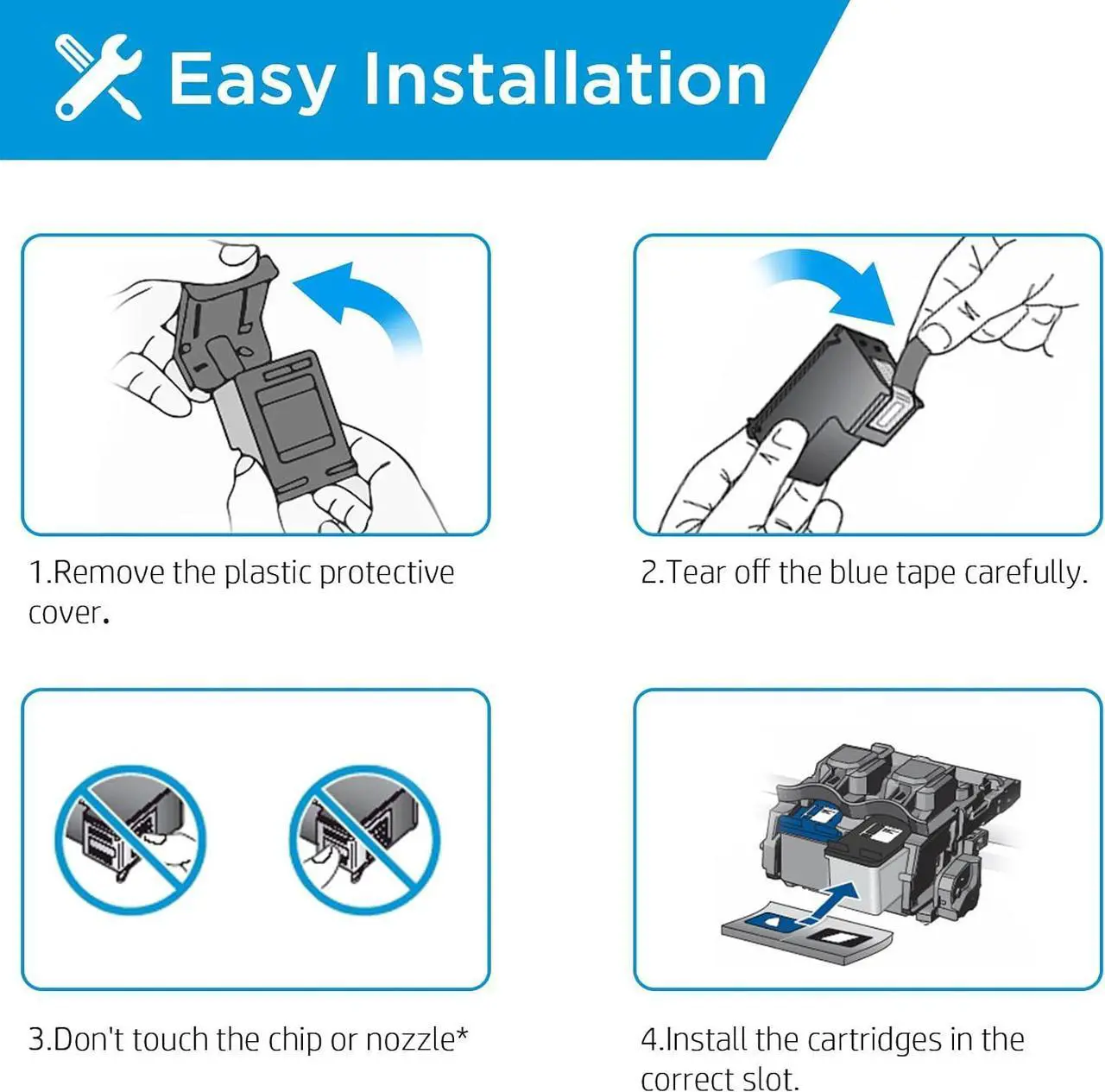 Easy Installation

1.Remove the plastic protective cover.

2.Tear off the blue tape carefully.

3.Don't touch the chip or nozzle*

4.Install the cartridges in the correct slot.