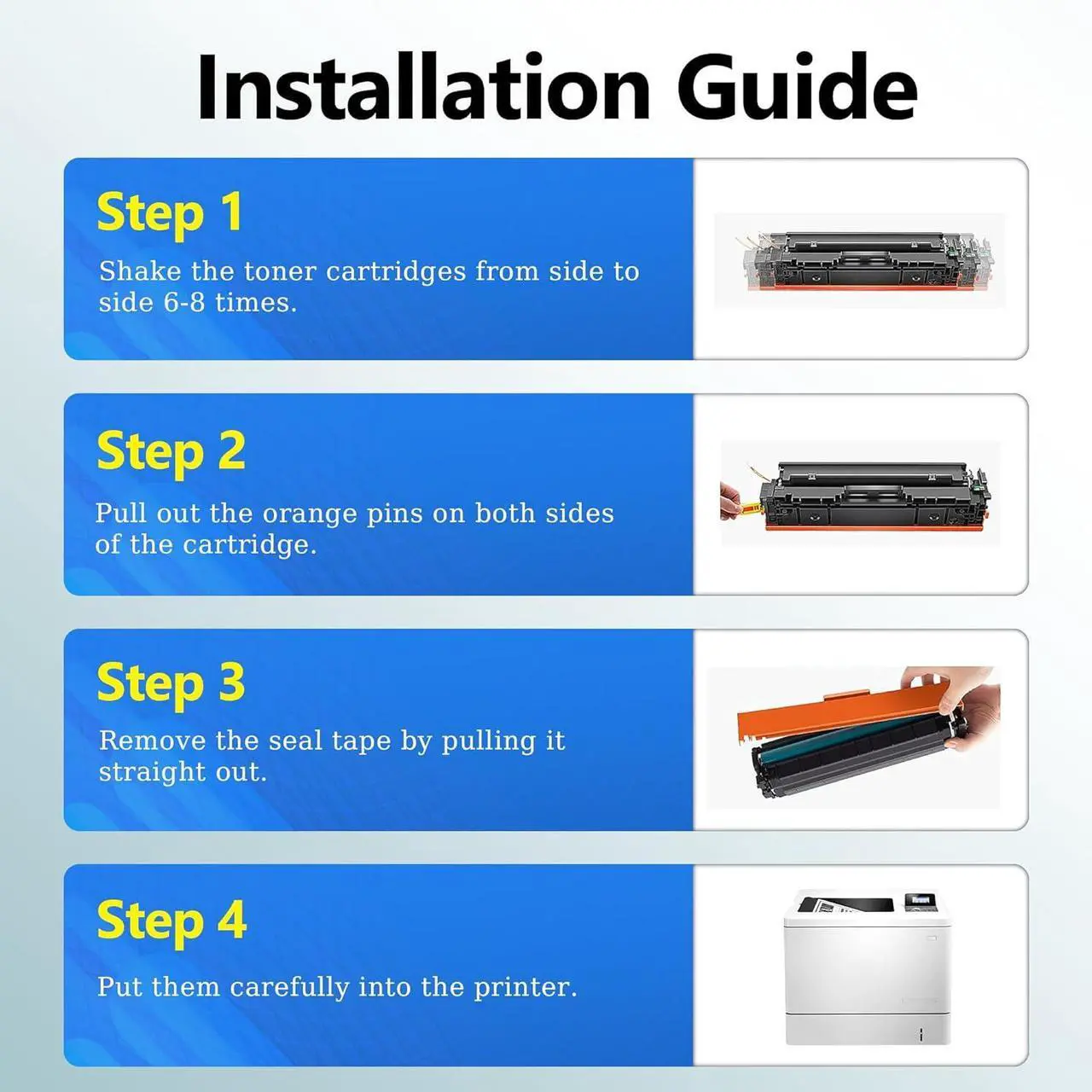 Installation Guide

Step 1

Shake the toner cartridges from side to side 6-8 times.

Step 2

Pull out the orange pins on both sides of the cartridge.

Step 3

Remove the seal tape by pulling it straight out.

Step 4

Put them carefully into the printer.