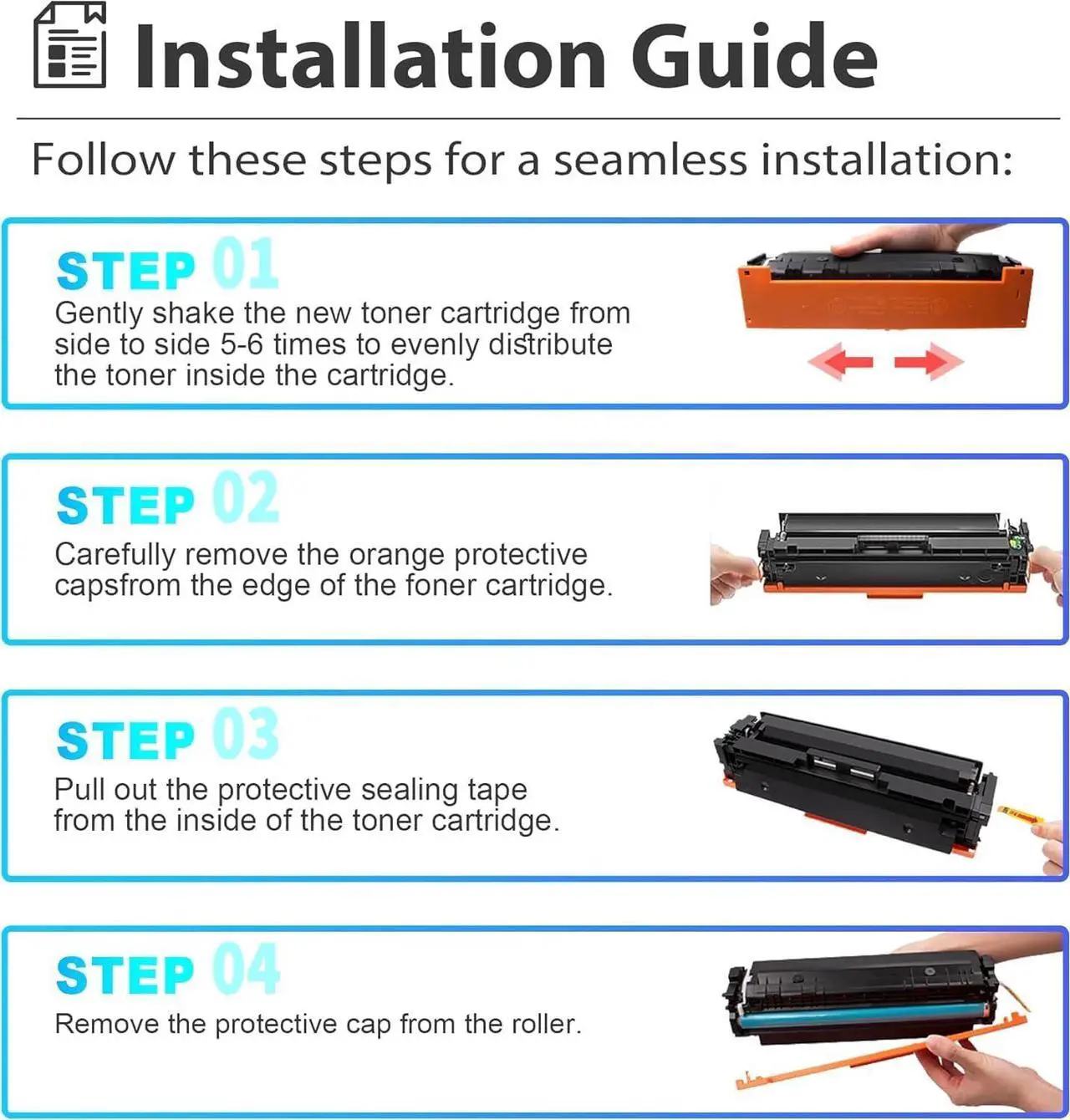 Installation Guide

Follow these steps for a seamless installation:

STEP 01
Gently shake the new toner cartridge from side to side 5-6 times to evenly distribute the toner inside the cartridge.

STEP 02
Carefully remove the orange protective capsfrom the edge of the foner cartridge.

STEP 03
Pull out the protective sealing tape from the inside of the toner cartridge.

STEP 04
Remove the protective cap from the roller.