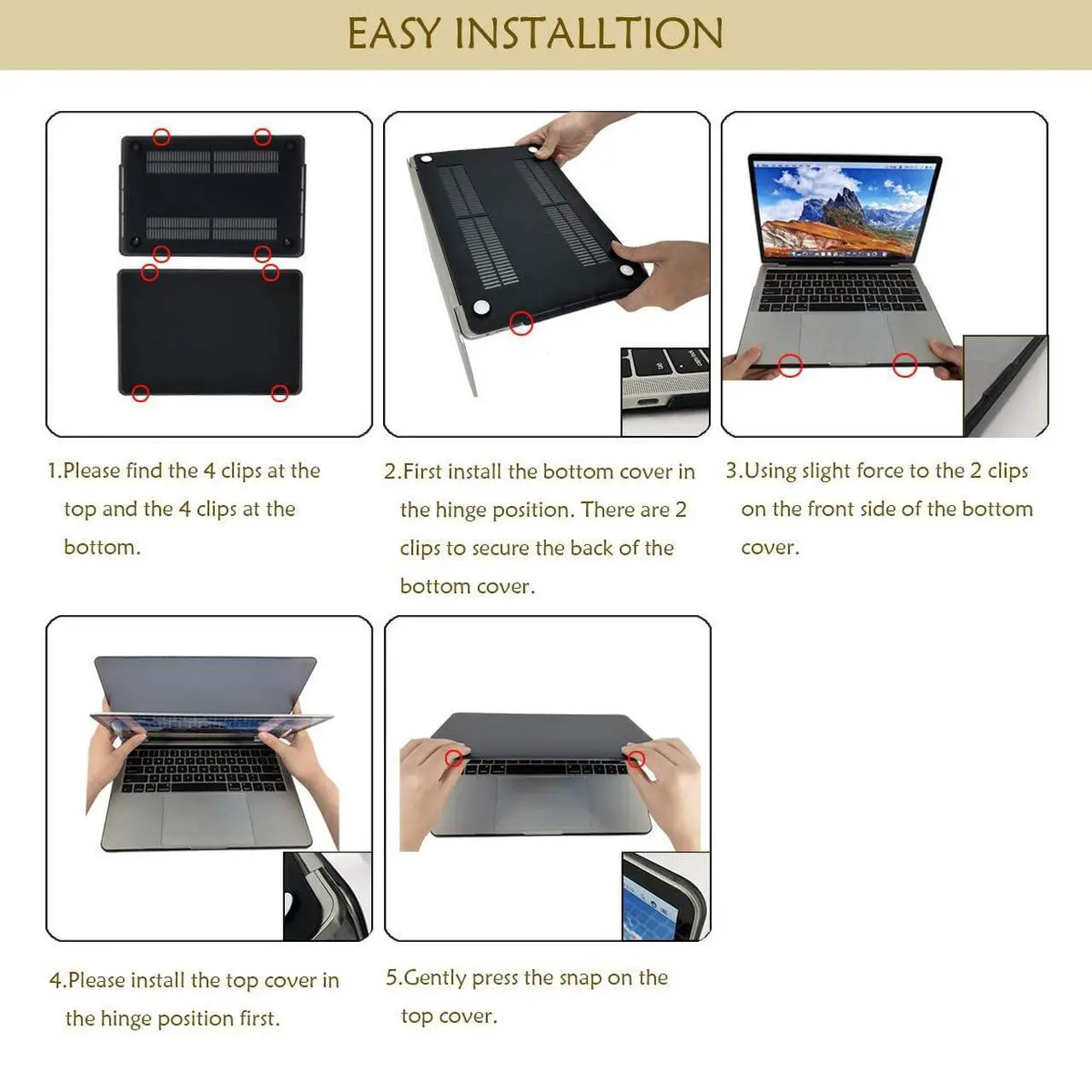 EASY INSTALLTION

1.Please find the 4 clips at the top and the 4 clips at the bottom.

2.First install the bottom cover in the hinge position. There are 2 clips to secure the back of the bottom cover.

3.Using slight force to the 2 clips on the front side of the bottom cover.

4.Please install the top cover in the hinge position first.

5.Gently press the snap on the top cover.