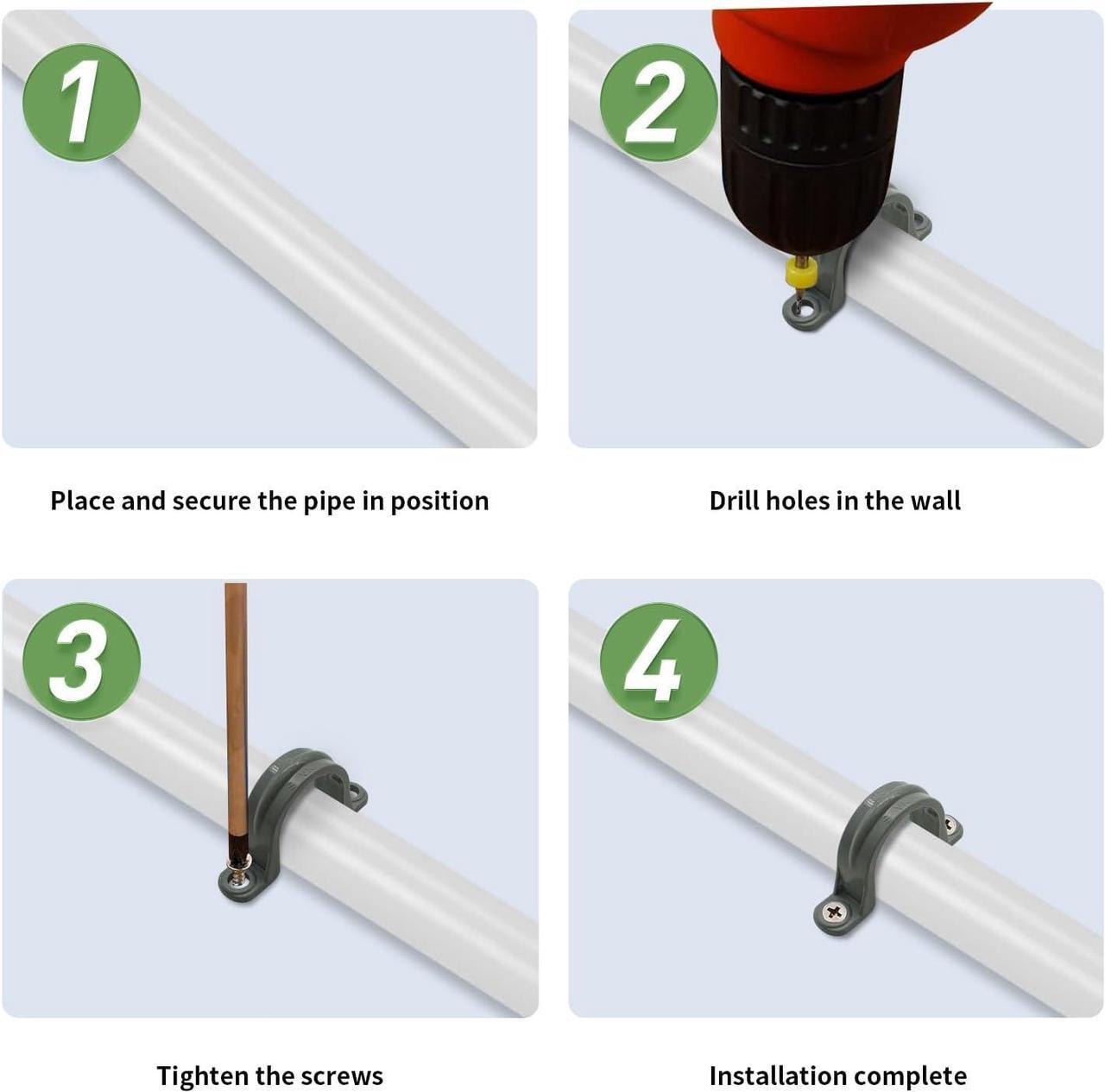 1

Place and secure the pipe in position

2

Drill holes in the wall

3

Tighten the screws

4

Installation complete