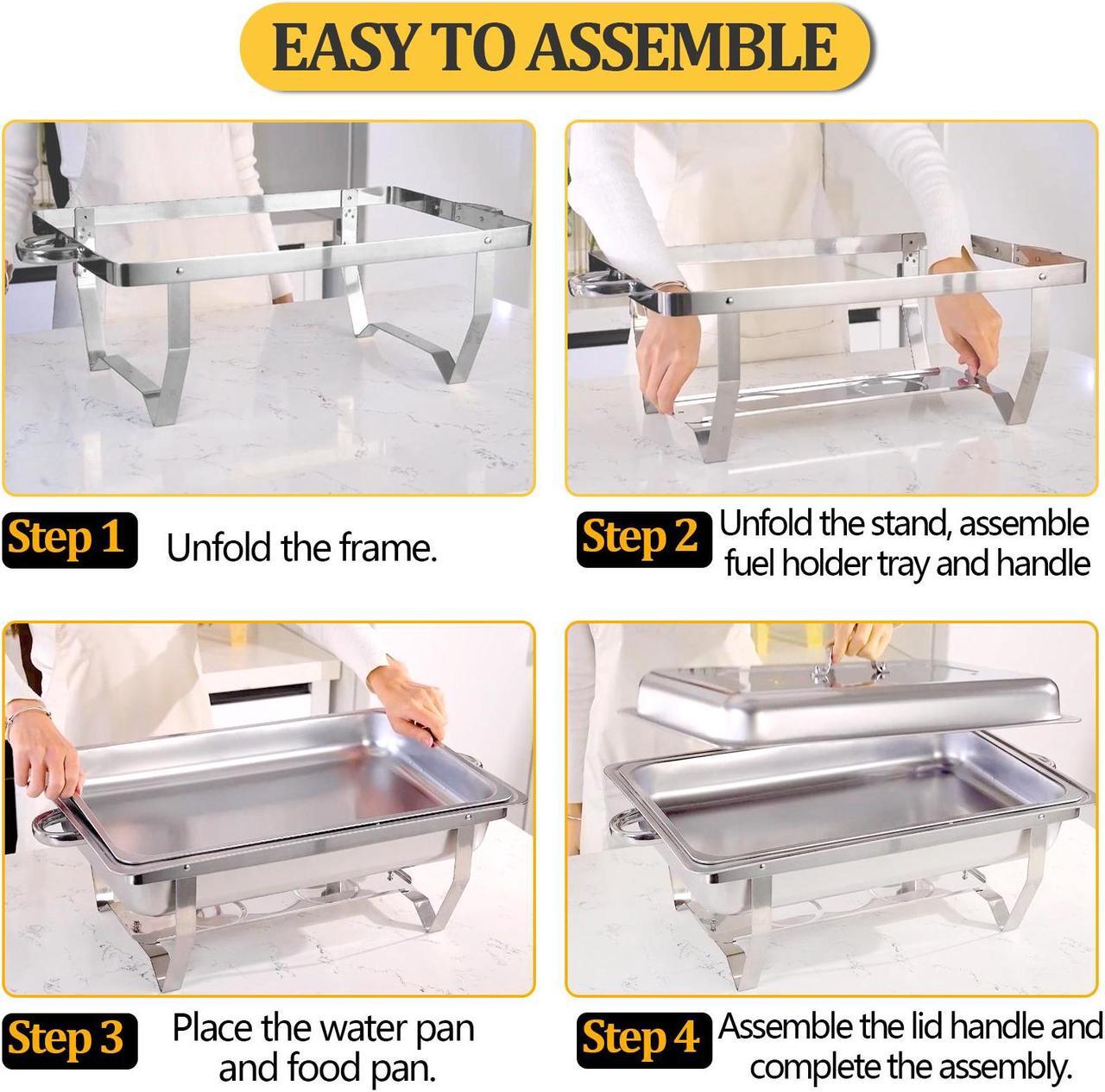 EASY TO ASSEMBLE

Step 1 Unfold the frame.

Step 2 Unfold the stand, assemble fuel holder tray and handle

Step 3 Place the water pan and food pan.

Step 4 Assemble the lid handle and complete the assembly.