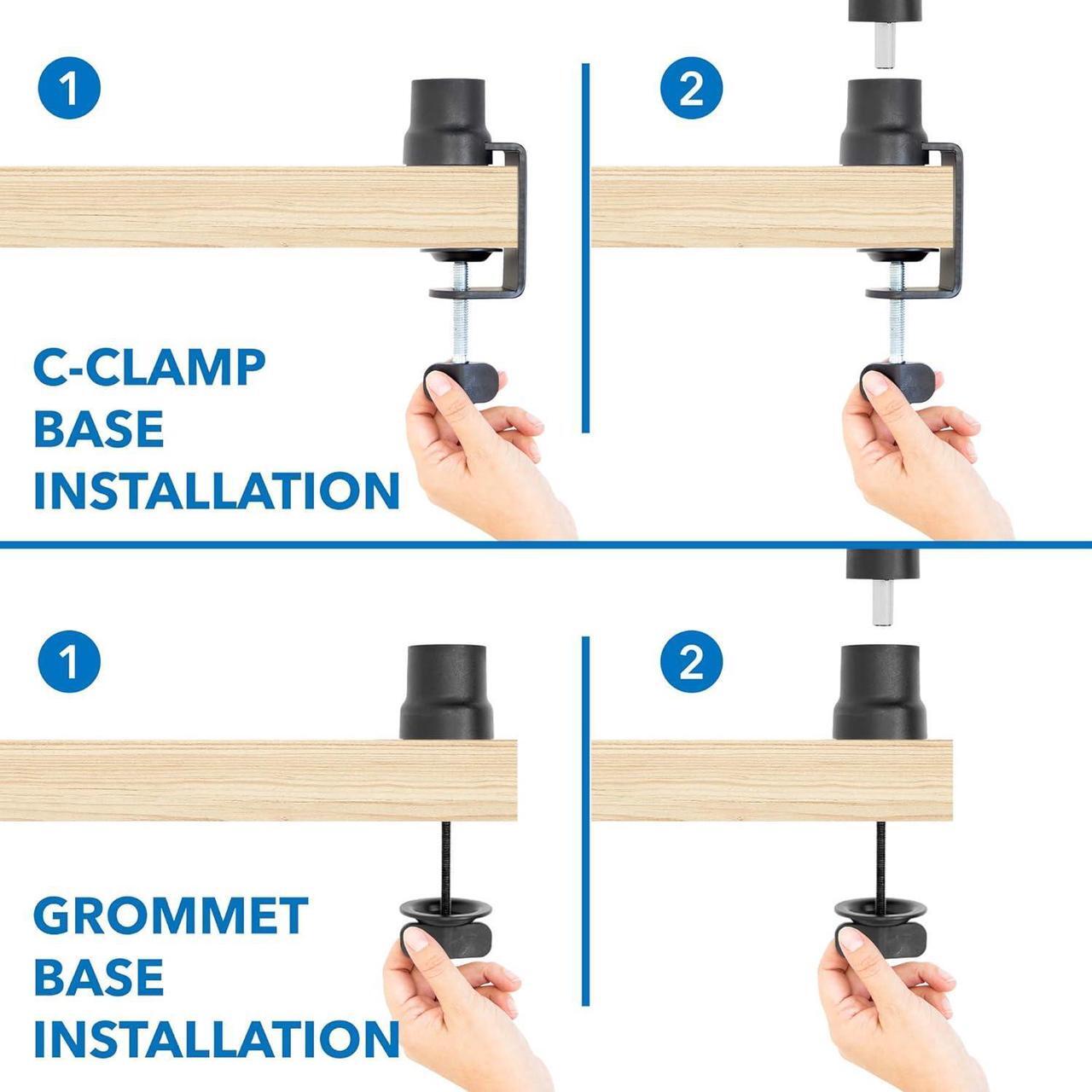 1

C-CLAMP BASE INSTALLATION

2

1

GROMMET BASE INSTALLATION

2