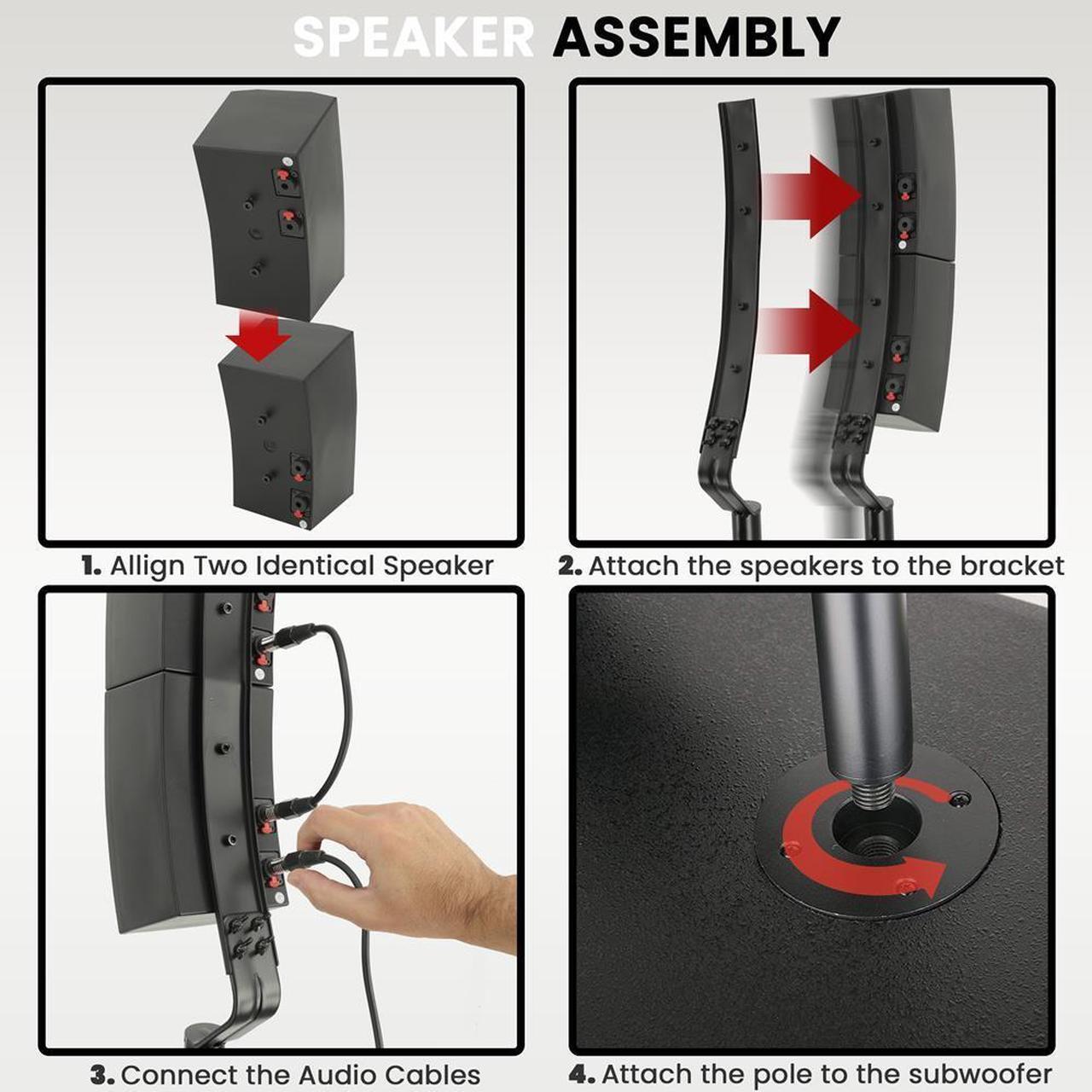 SPEAKER ASSEMBLY

1. Allign Two Identical Speaker

2. Attach the speakers to the bracket

3. Connect the Audio Cables

4. Attach the pole to the subwoofer