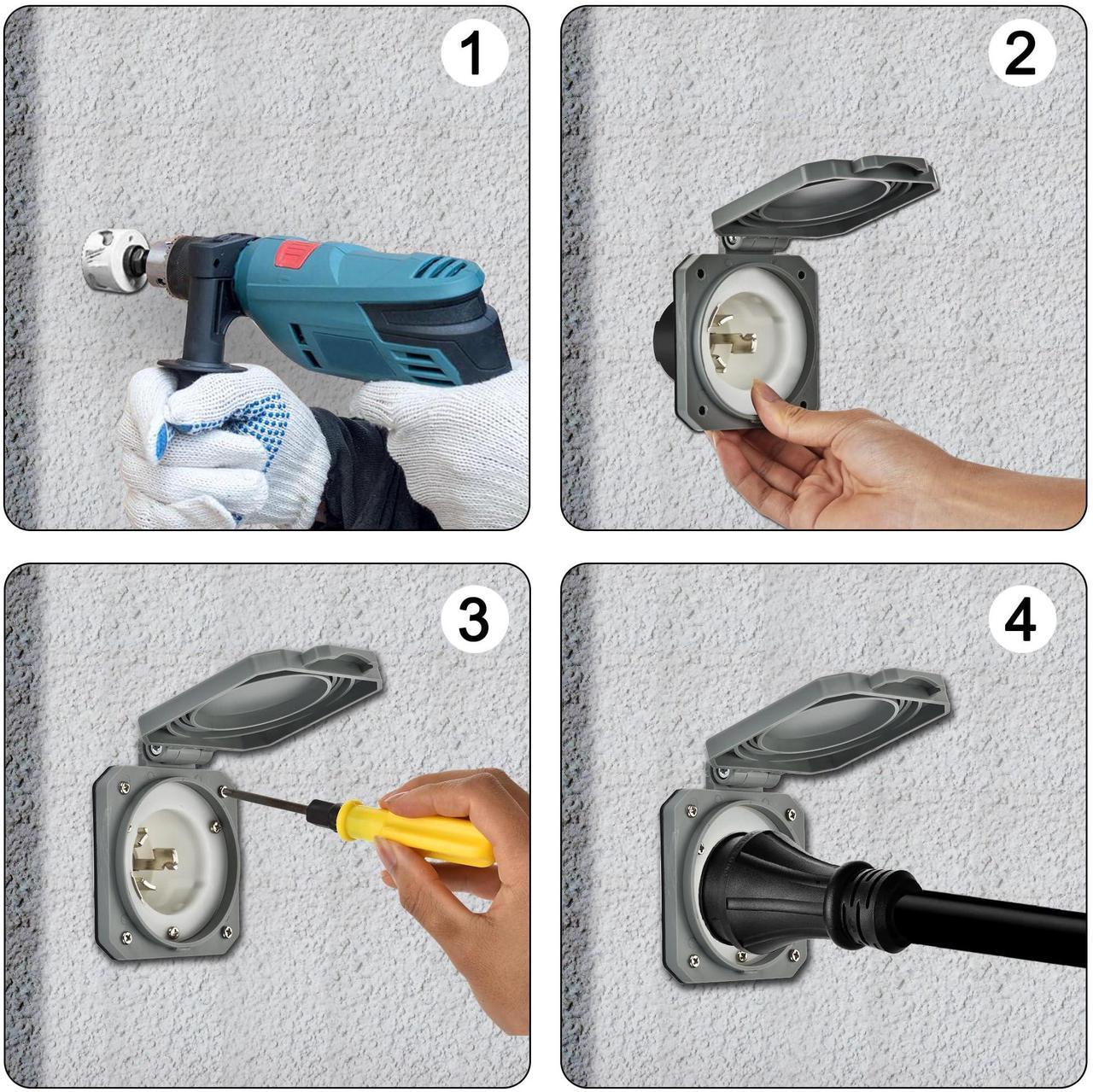 1

2

3

4