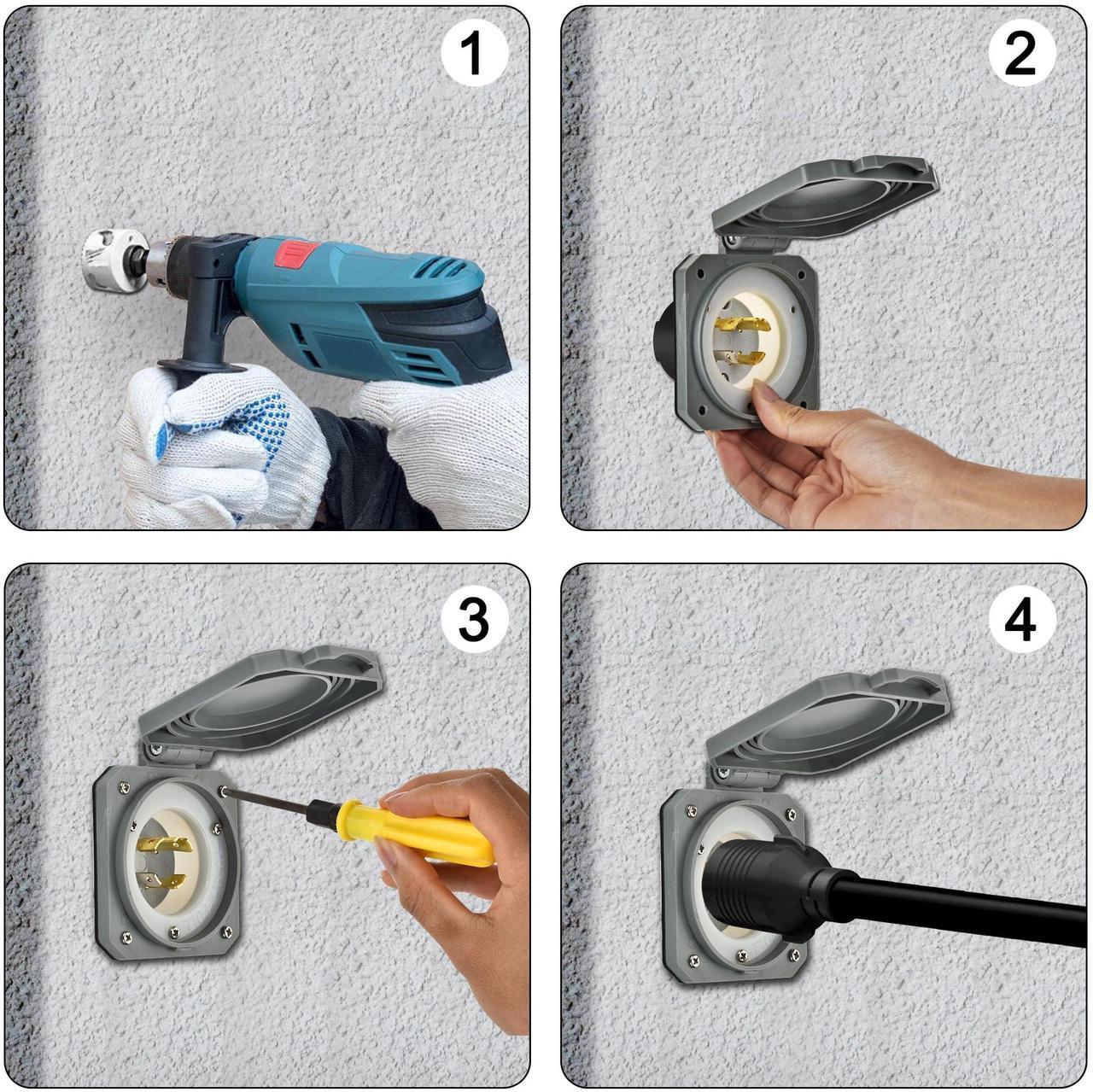 1

2

3

4