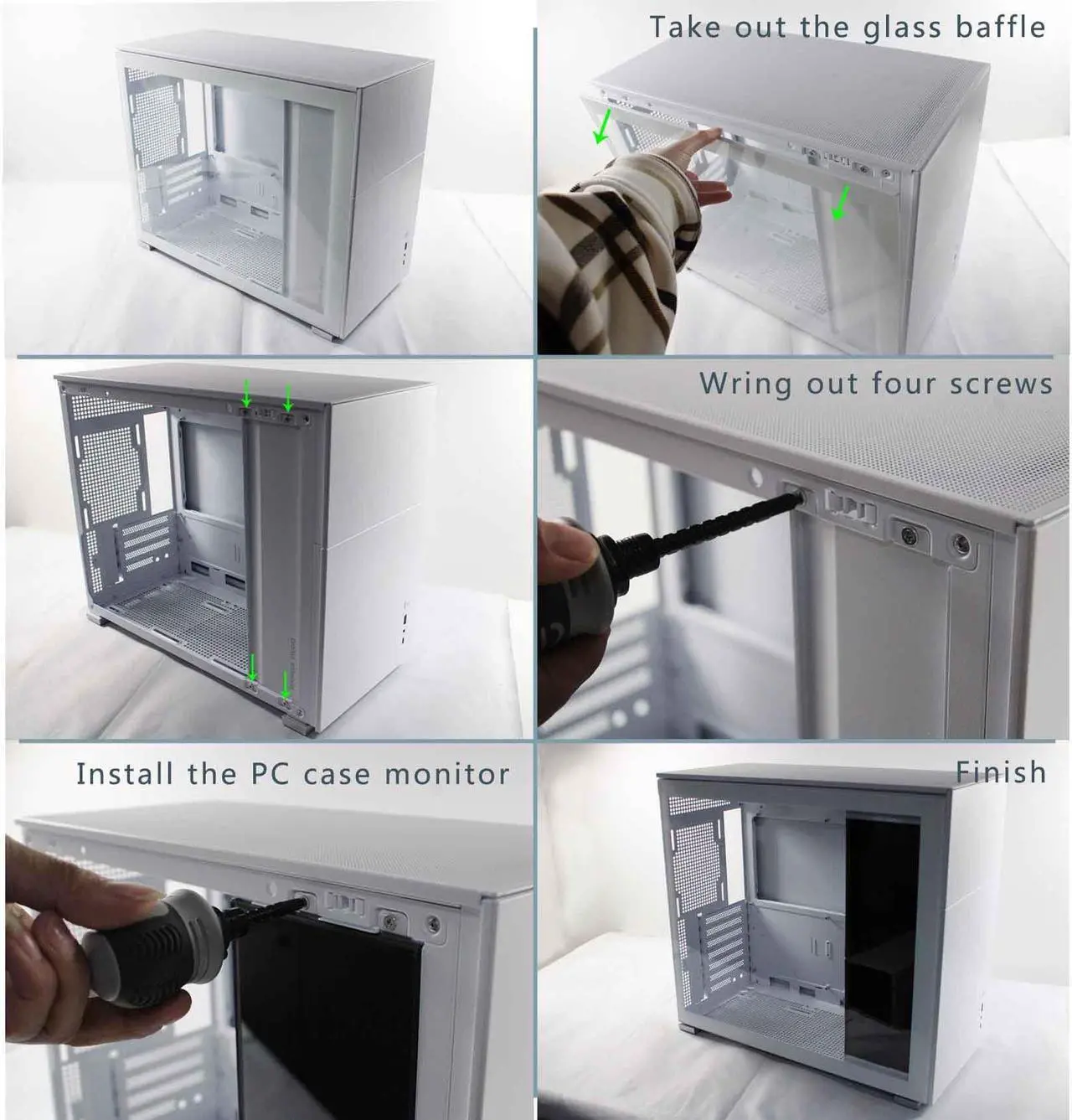 Take out the glass baffle

Wring out four screws

Install the PC case monitor

Finish