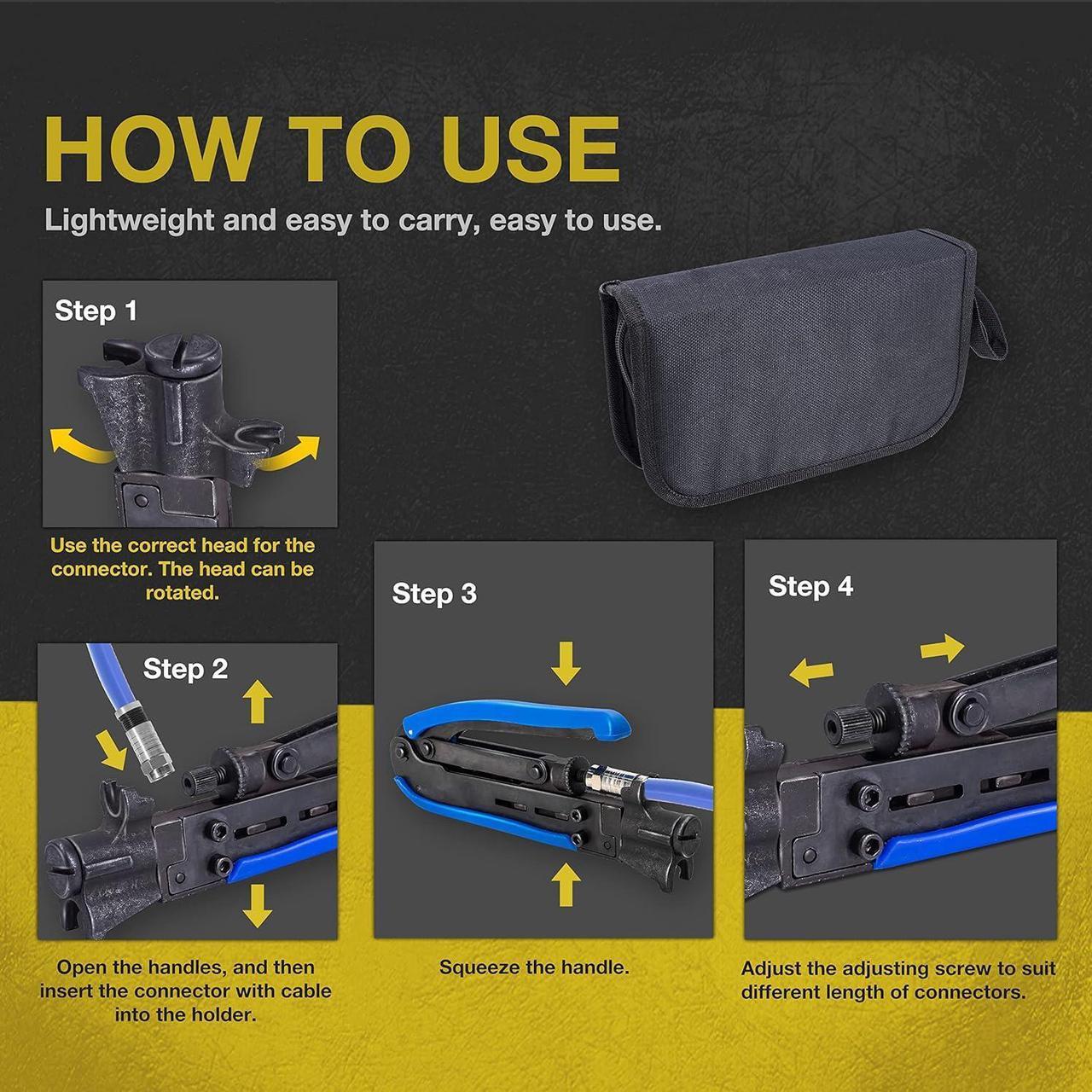 HOW TO USE

Lightweight and easy to carry, easy to use.

Step 1

Use the correct head for the connector. The head can be rotated.

Step 2

Open the handles, and then insert the connector with cable into the holder.

Step 3

Squeeze the handle.

Step 4

Adjust the adjusting screw to suit different length of connectors.