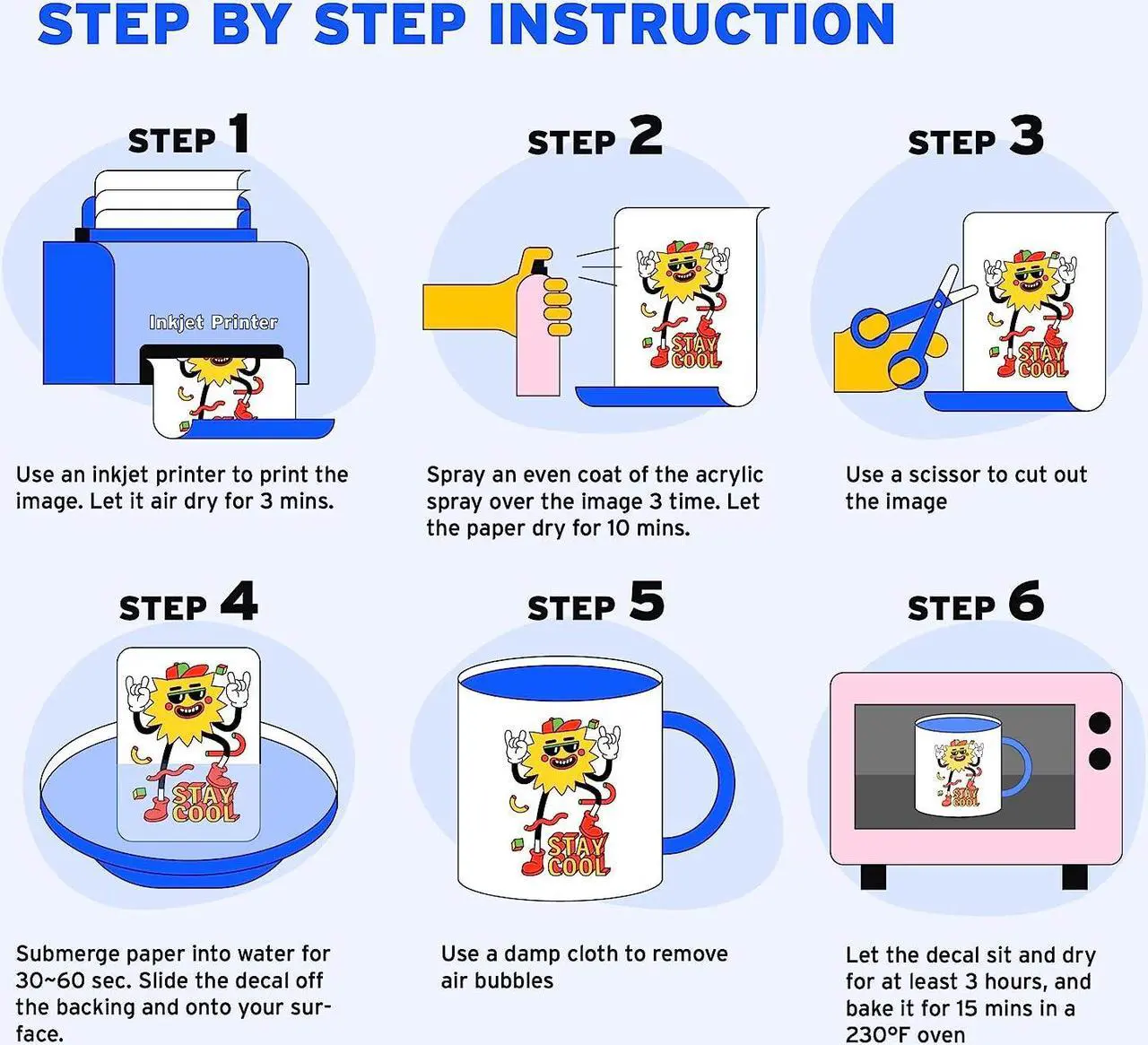 STEP BY STEP INSTRUCTION

STEP 1

Inkjet Printer

Use an inkjet printer to print the image. Let it air dry for 3 mins.

STEP 2

STAY COOL

Spray an even coat of the acrylic spray over the image 3 time. Let the paper dry for 10 mins.

STEP 3

STAY COOL

Use a scissor to cut out the image

STEP 4

STAY COOL

Submerge paper into water for 30~60 sec. Slide the decal off the backing and onto your surface.

STEP 5

STAY COOL

Use a damp cloth to remove air bubbles

STEP 6

STAY COOL

Let the decal sit and dry for at least 3 hours, and bake it for 15 mins in a 230°F oven