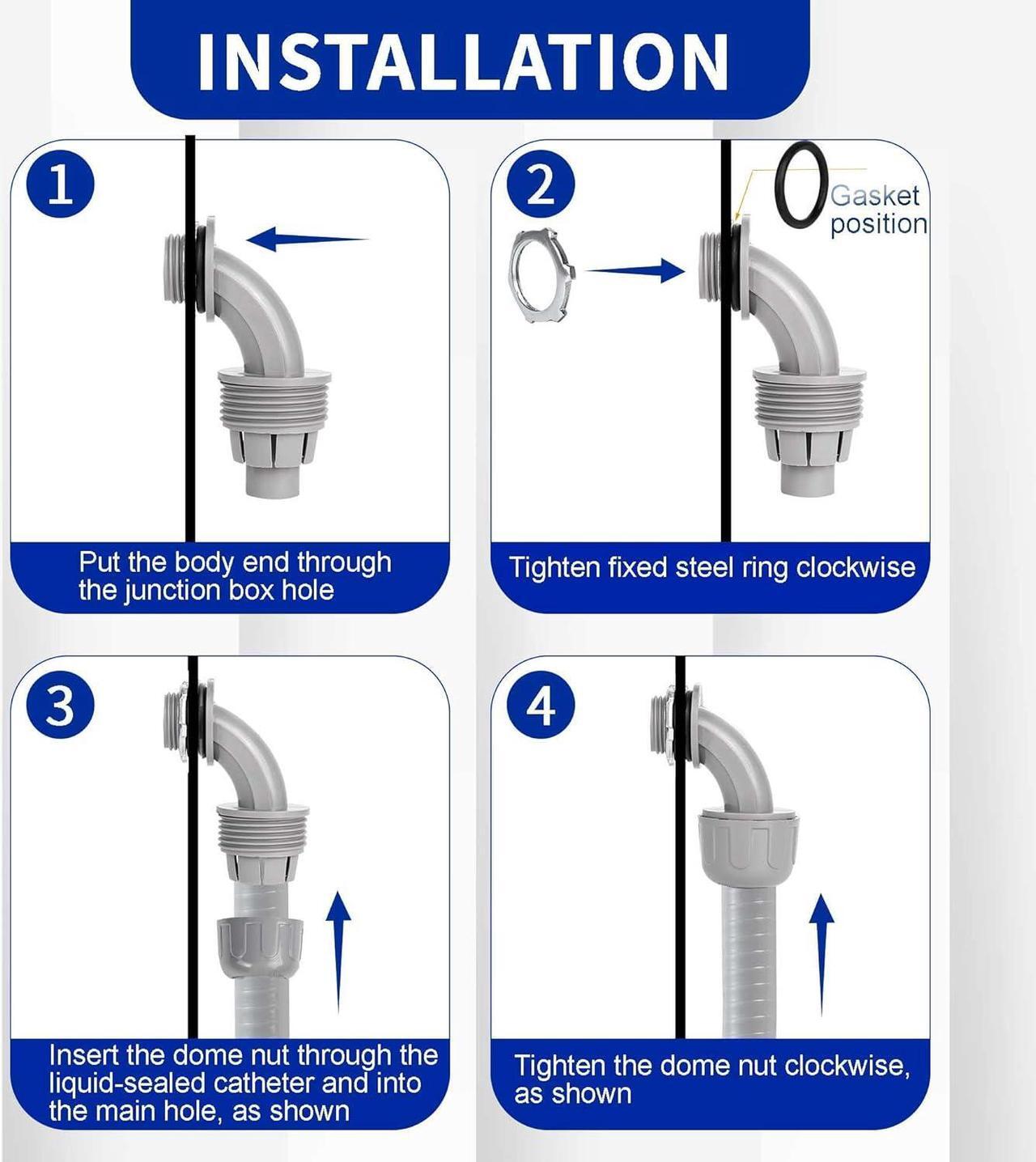 INSTALLATION

1

Put the body end through the junction box hole

2

Gasket position

Tighten fixed steel ring clockwise

3

Insert the dome nut through the liquid-sealed catheter and into the main hole, as shown

4

Tighten the dome nut clockwise, as shown