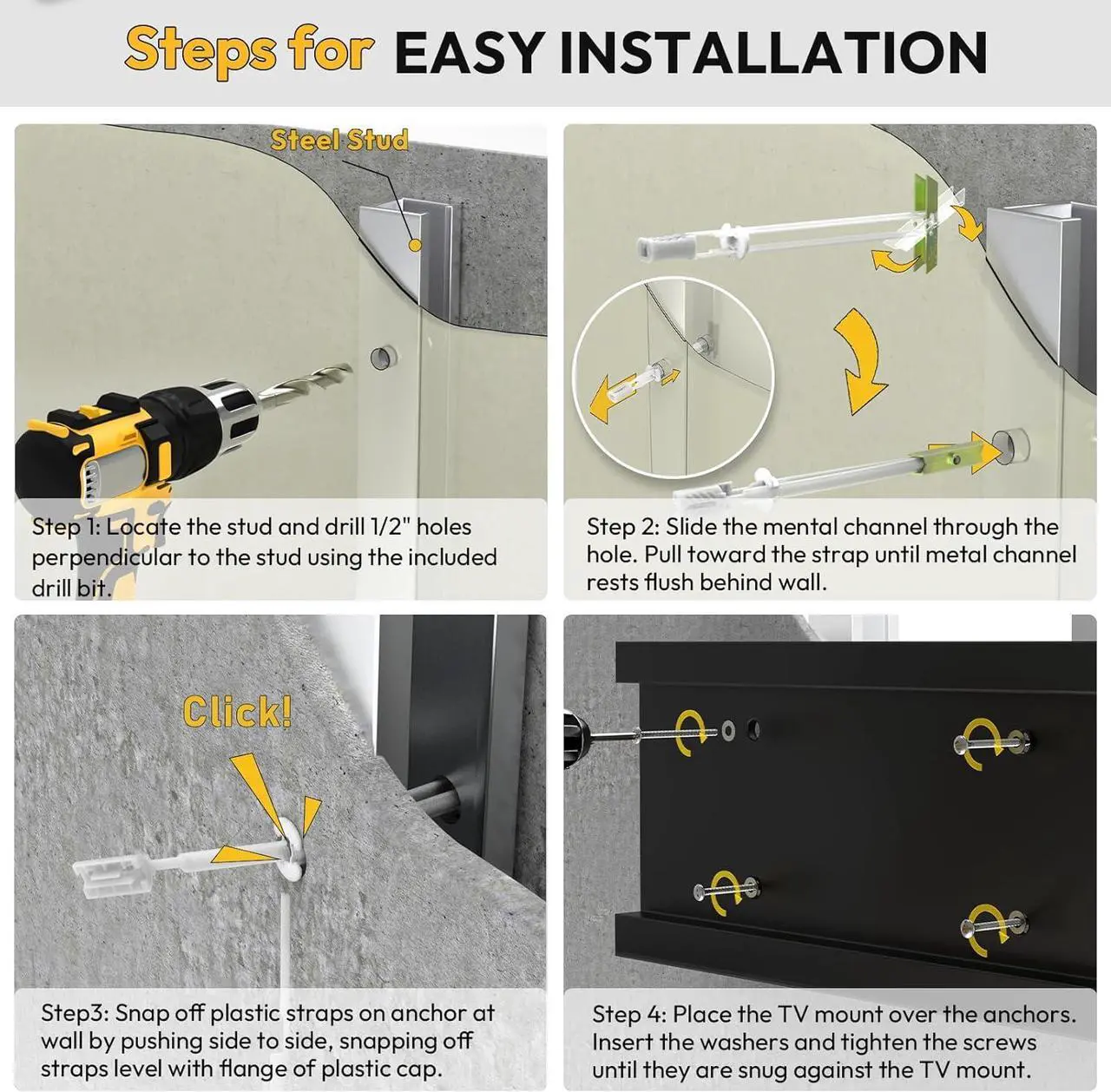 Steps for EASY INSTALLATION

Steel Stud

Step 1: Locate the stud and drill 1/2" holes perpendicular to the stud using the included drill bit.

Step 2: Slide the mental channel through the hole. Pull toward the strap until metal channel rests flush behind wall.

Click!

Step3: Snap off plastic straps on anchor at wall by pushing side to side, snapping off straps level with flange of plastic cap.

Step 4: Place the TV mount over the anchors. Insert the washers and tighten the screws until they are snug against the TV mount.