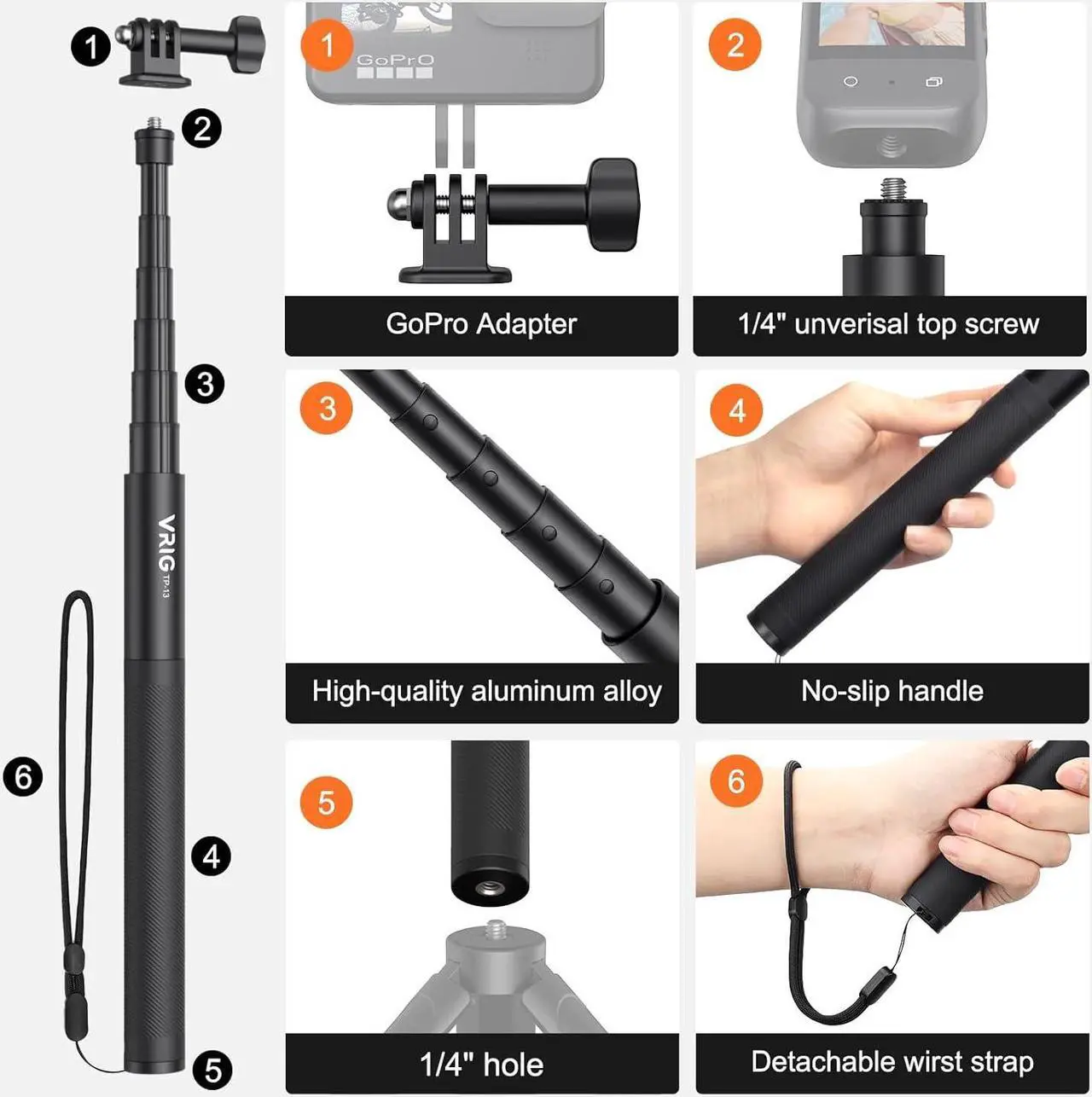 1
2
3
VRIG TP-13
6
4
5

1
GoPro
GoPro Adapter

2
1/4" unverisal top screw

3
High-quality aluminum alloy

4
No-slip handle

5
1/4" hole

6
Detachable wirst strap