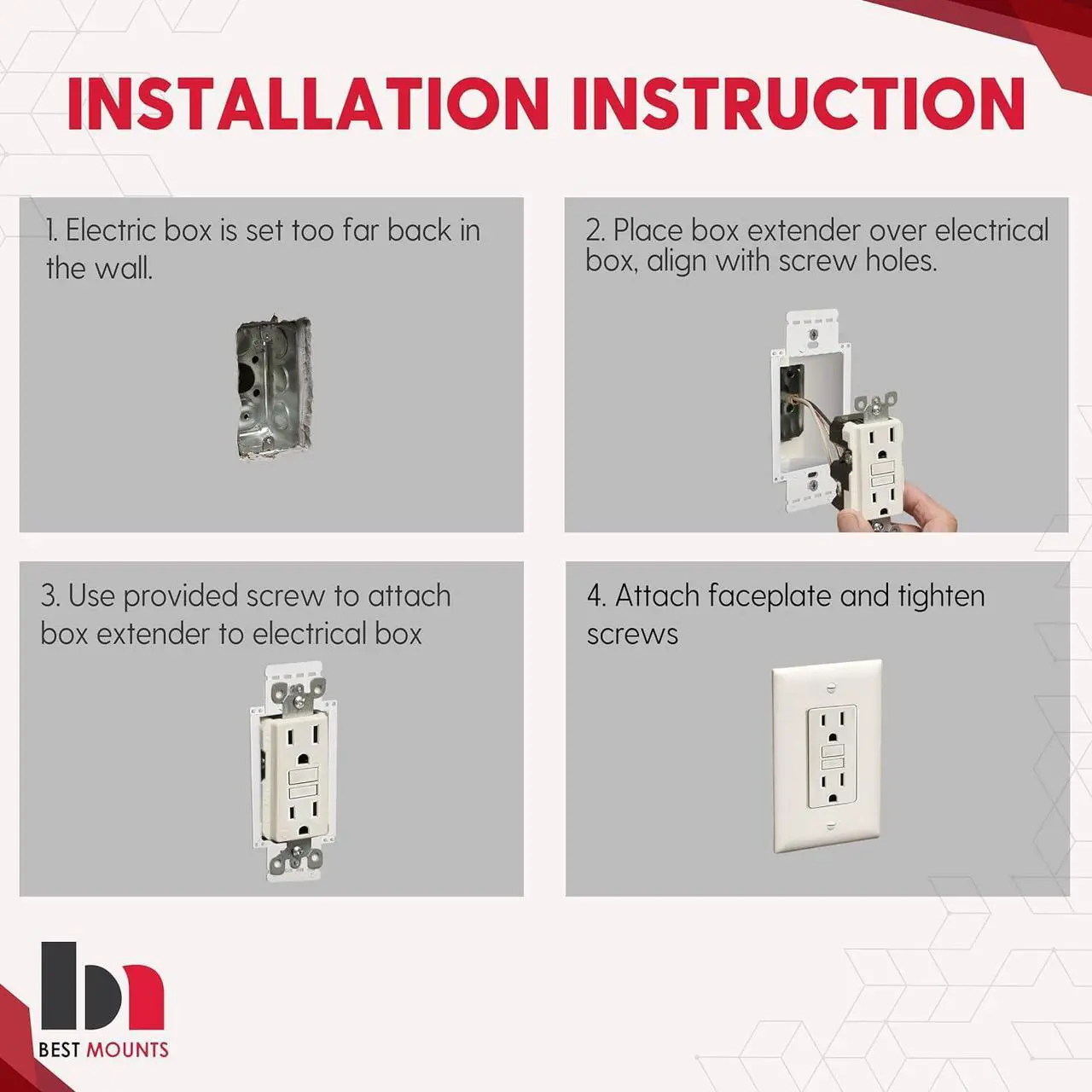 INSTALLATION INSTRUCTION

1. Electric box is set too far back in the wall.

2. Place box extender over electrical box, align with screw holes.

3. Use provided screw to attach box extender to electrical box

4. Attach faceplate and tighten screws

BEST MOUNTS