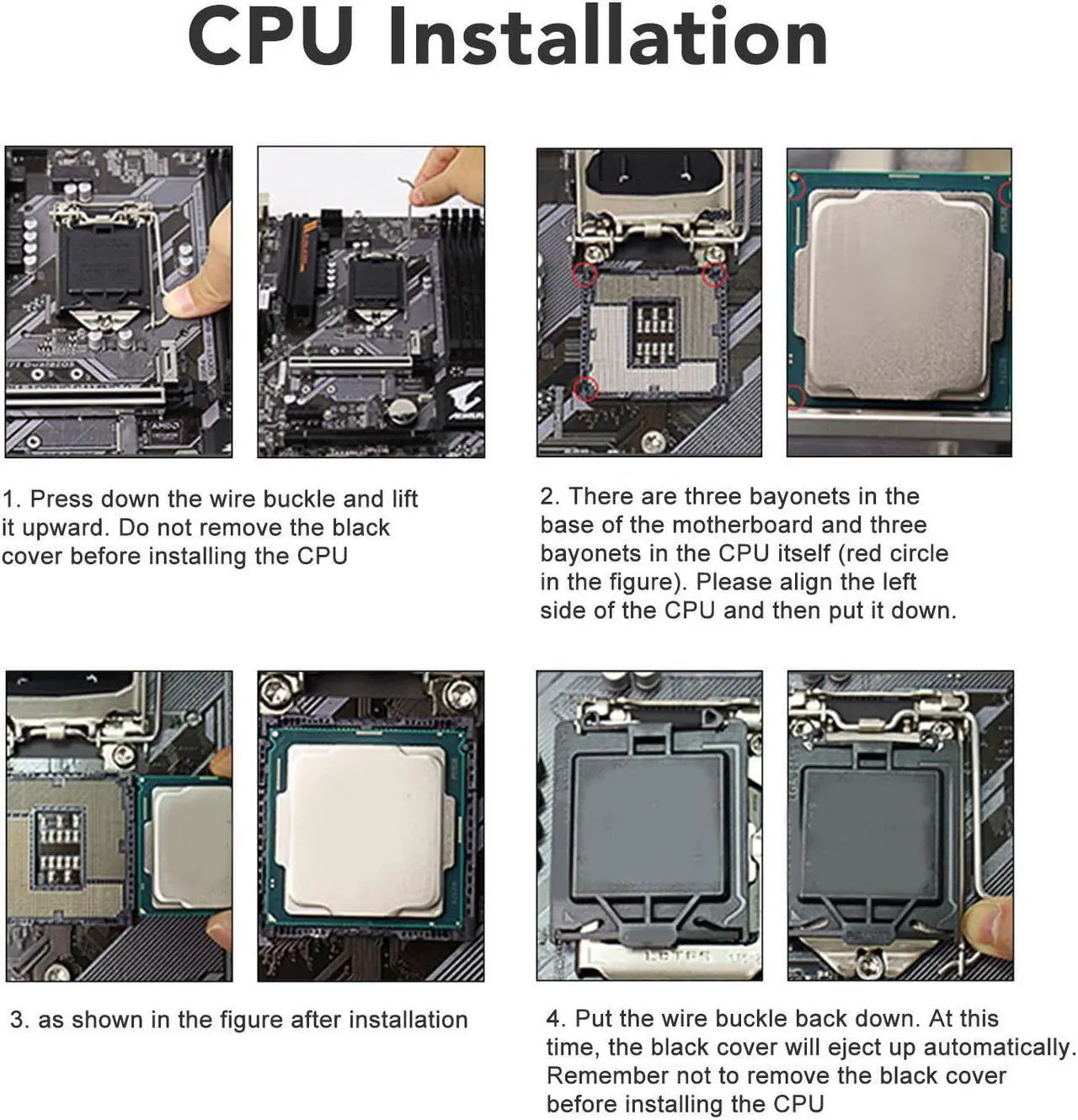 CPU Installation

1. Press down the wire buckle and lift it upward. Do not remove the black cover before installing the CPU

2. There are three bayonets in the base of the motherboard and three bayonets in the CPU itself (red circle in the figure). Please align the left side of the CPU and then put it down.

3. as shown in the figure after installation

4. Put the wire buckle back down. At this time, the black cover will eject up automatically. Remember not to remove the black cover before installing the CPU