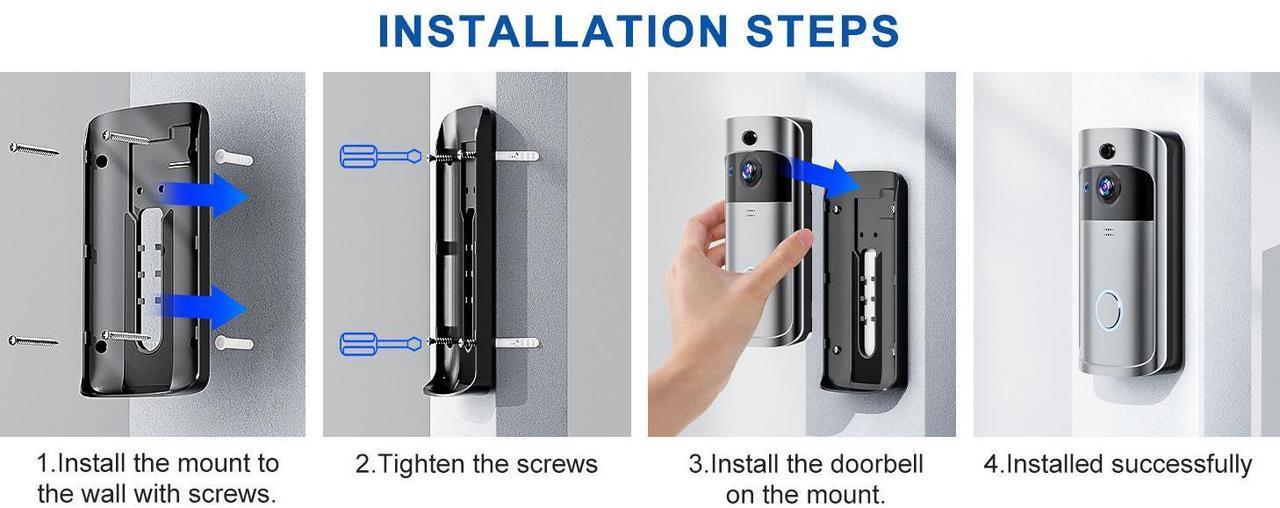 INSTALLATION STEPS

1.Install the mount to the wall with screws.

2.Tighten the screws

3.Install the doorbell on the mount.

4.Installed successfully