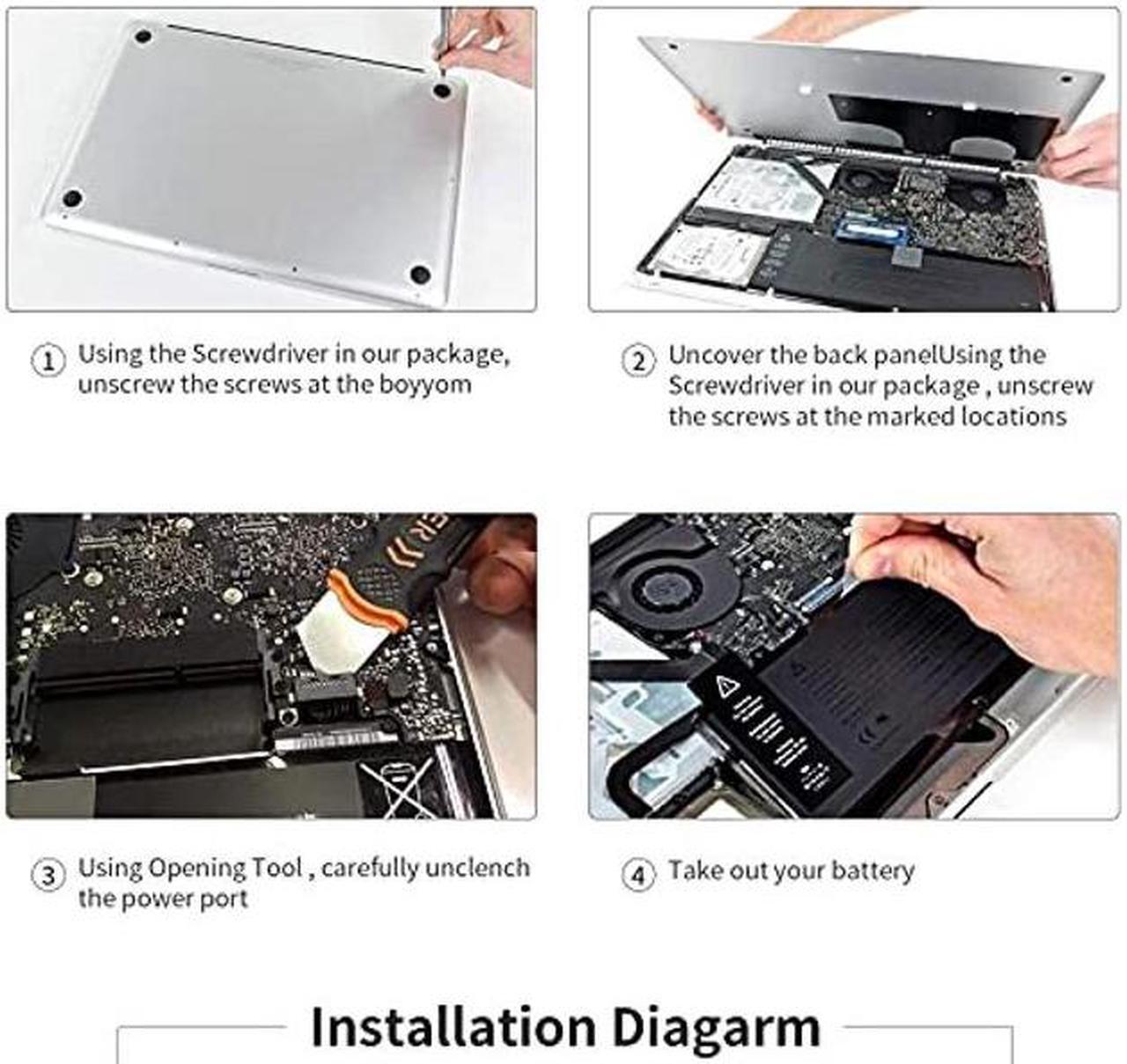 ① Using the Screwdriver in our package, unscrew the screws at the boyyom

② Uncover the back panelUsing the Screwdriver in our package , unscrew the screws at the marked locations

③ Using Opening Tool , carefully unclench the power port

④ Take out your battery

Installation Diagarm