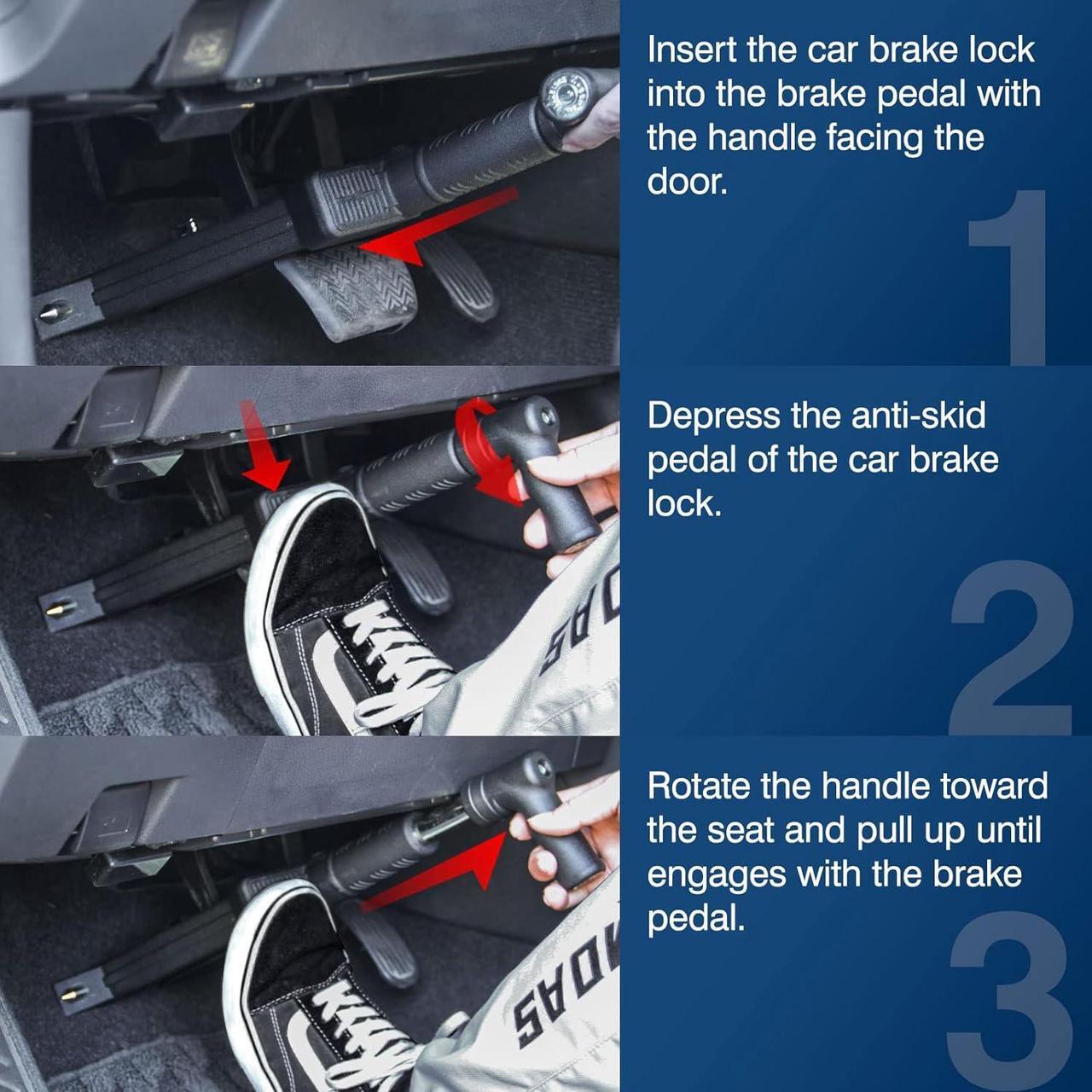 Insert the car brake lock into the brake pedal with the handle facing the door.

1

Depress the anti-skid pedal of the car brake lock.

2

Rotate the handle toward the seat and pull up until engages with the brake pedal.

3