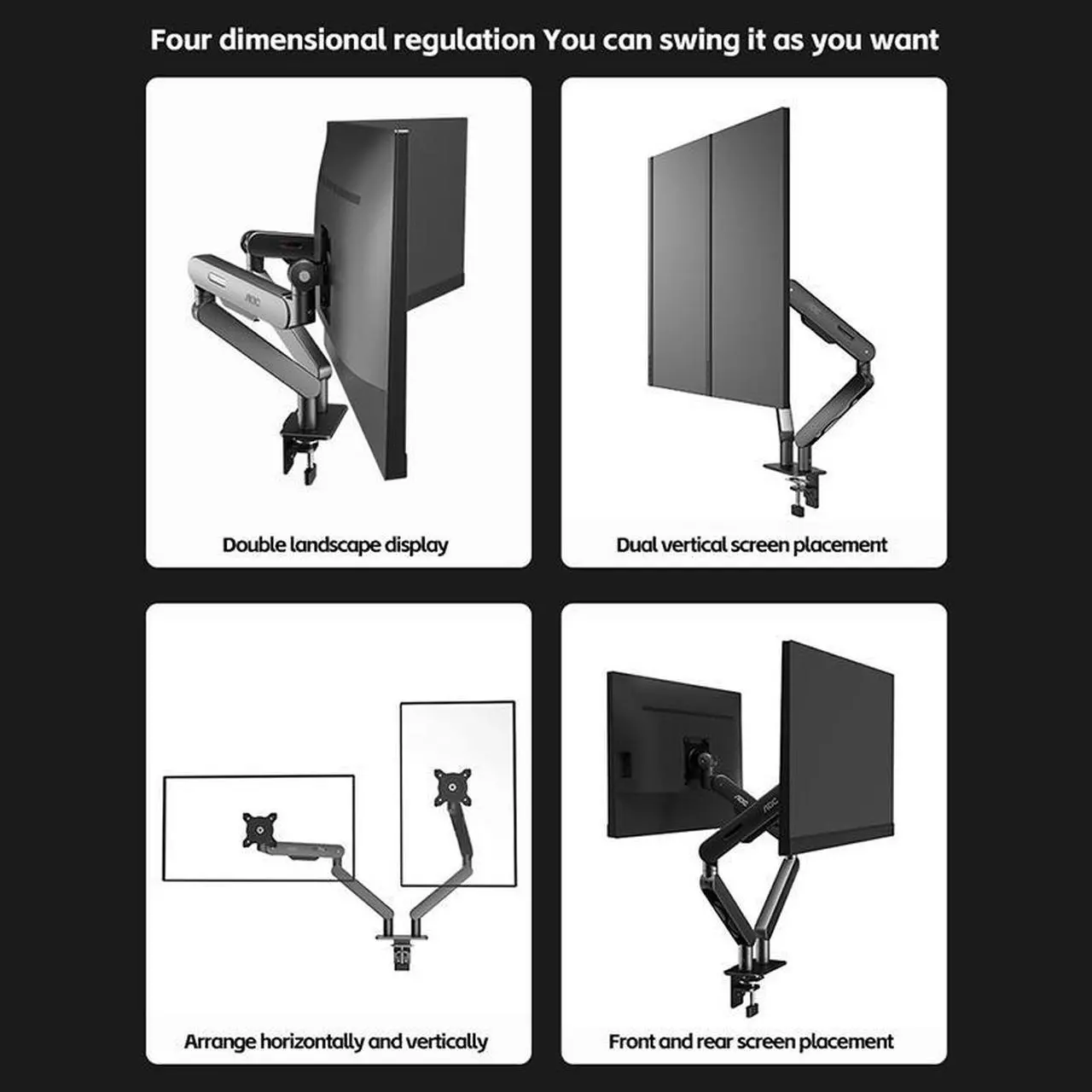 Four dimensional regulation You can swing it as you want

AOC

Double landscape display

Dual vertical screen placement

Arrange horizontally and vertically

AOC

Front and rear screen placement