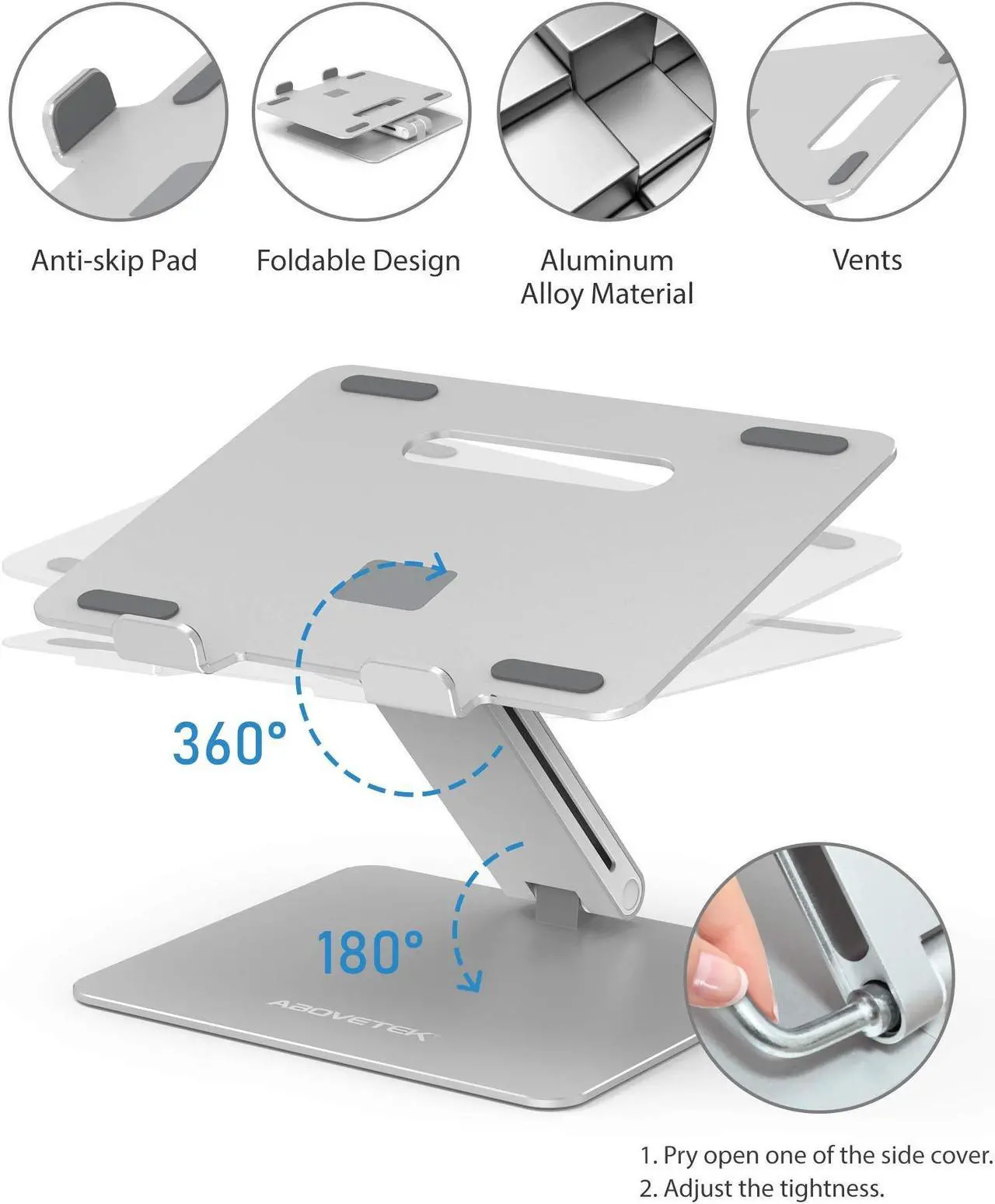 Anti-skip Pad

Foldable Design

Aluminum Alloy Material

Vents

360°

180°

ABOVETEK

1. Pry open one of the side cover.
2. Adjust the tightness.