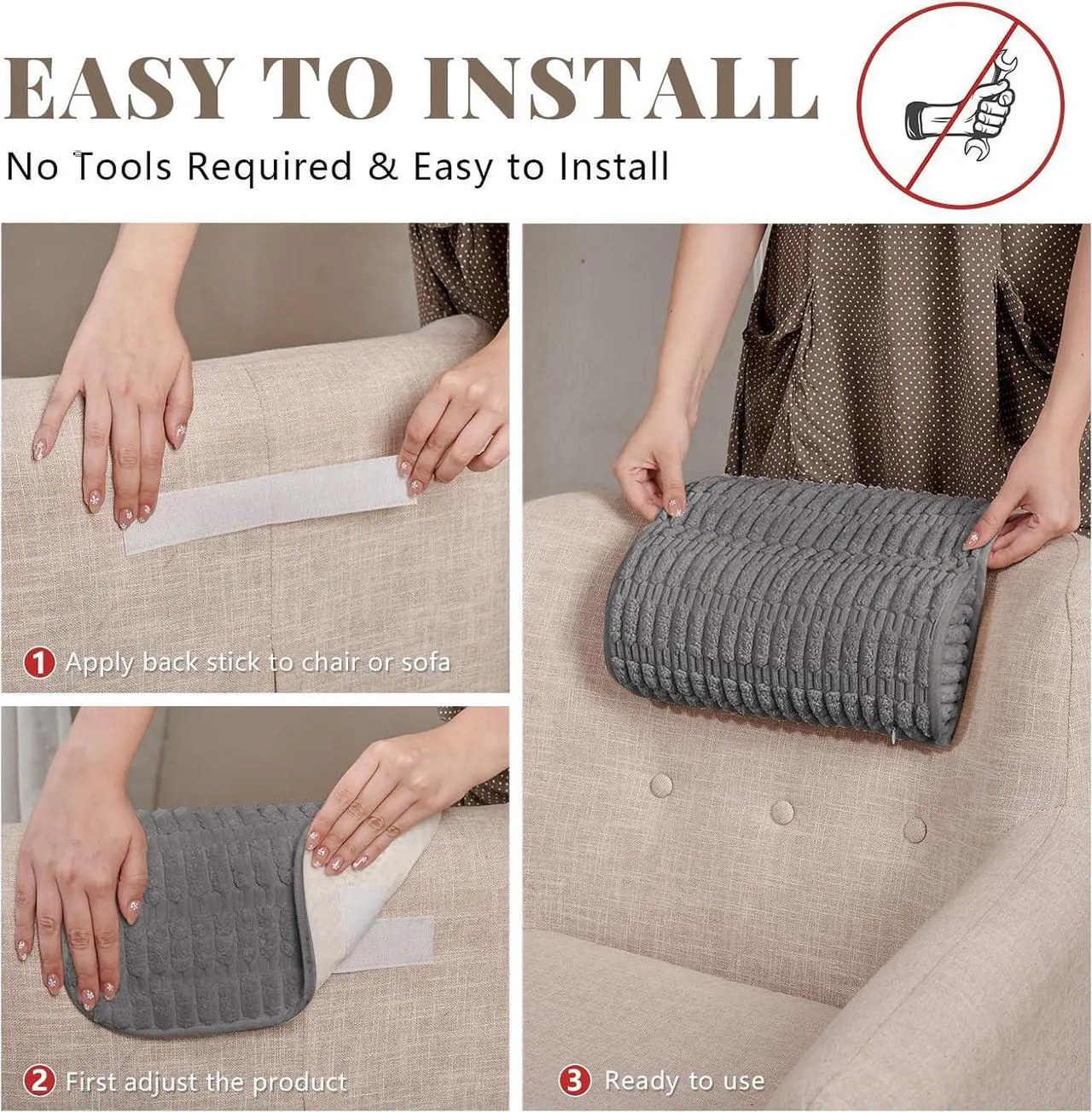 EASY TO INSTALL

No Tools Required & Easy to Install

1 Apply back stick to chair or sofa

2 First adjust the product

3 Ready to use