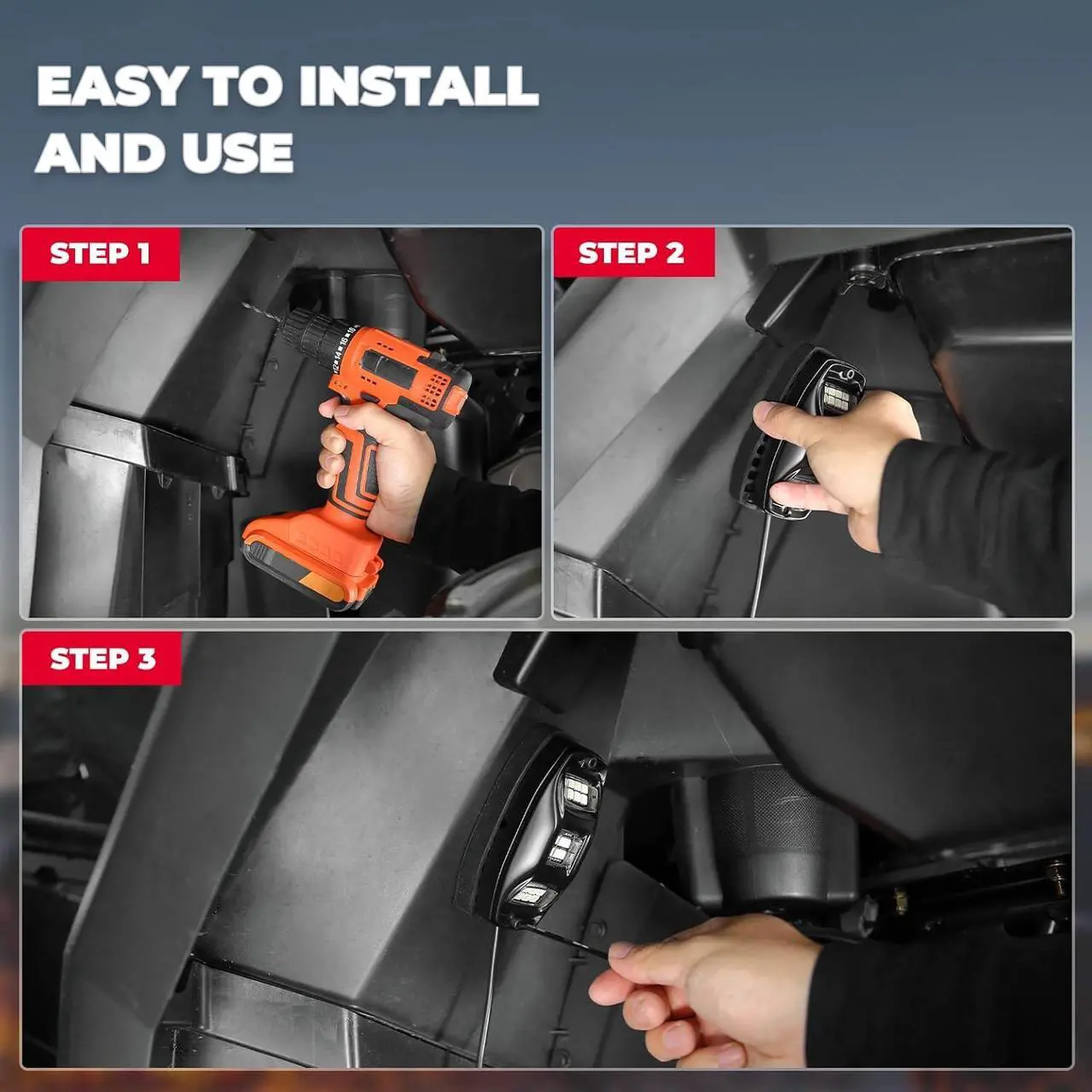 EASY TO INSTALL AND USE

STEP 1

STEP 2

STEP 3