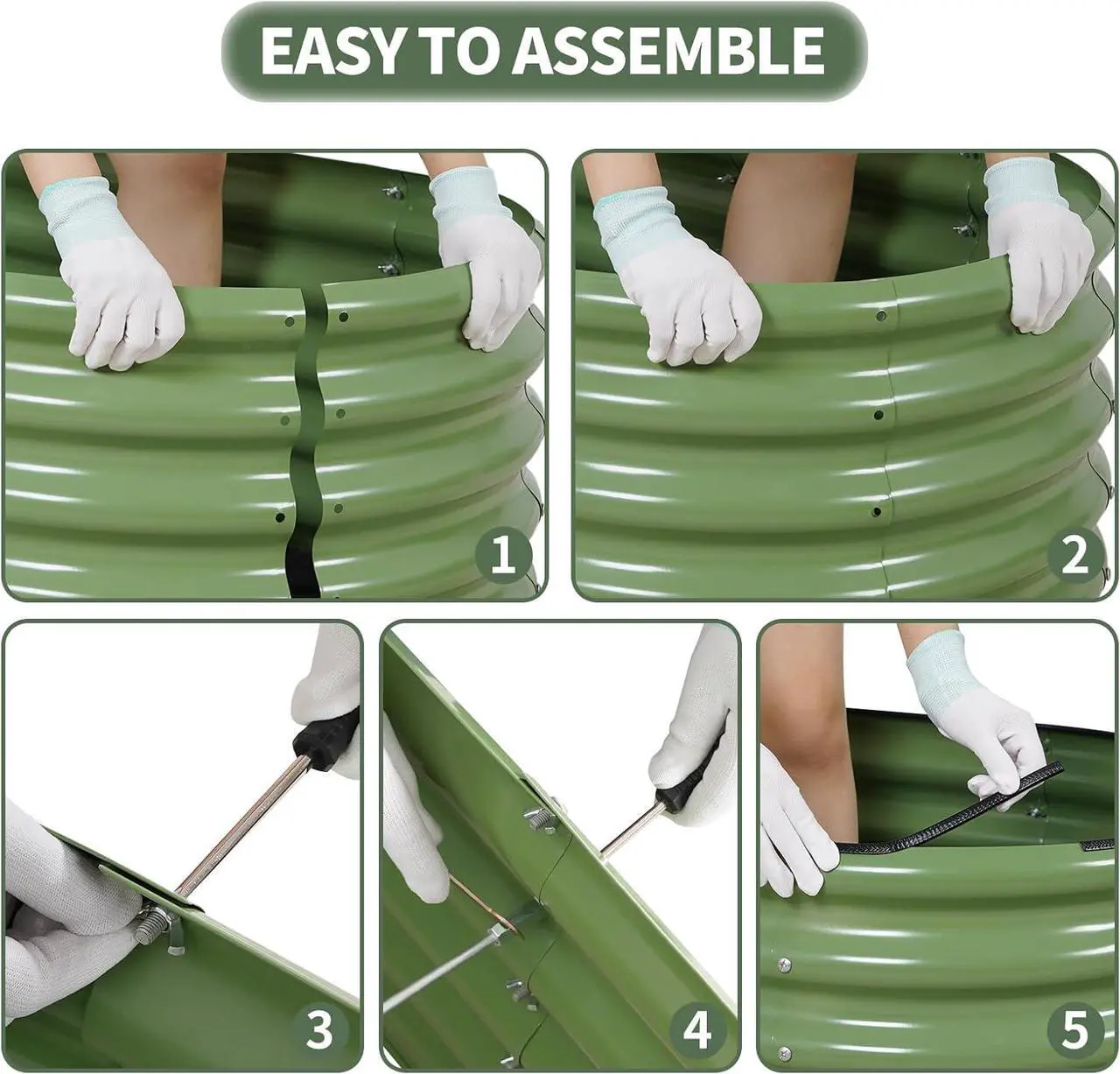 EASY TO ASSEMBLE

1

2

3

4

5