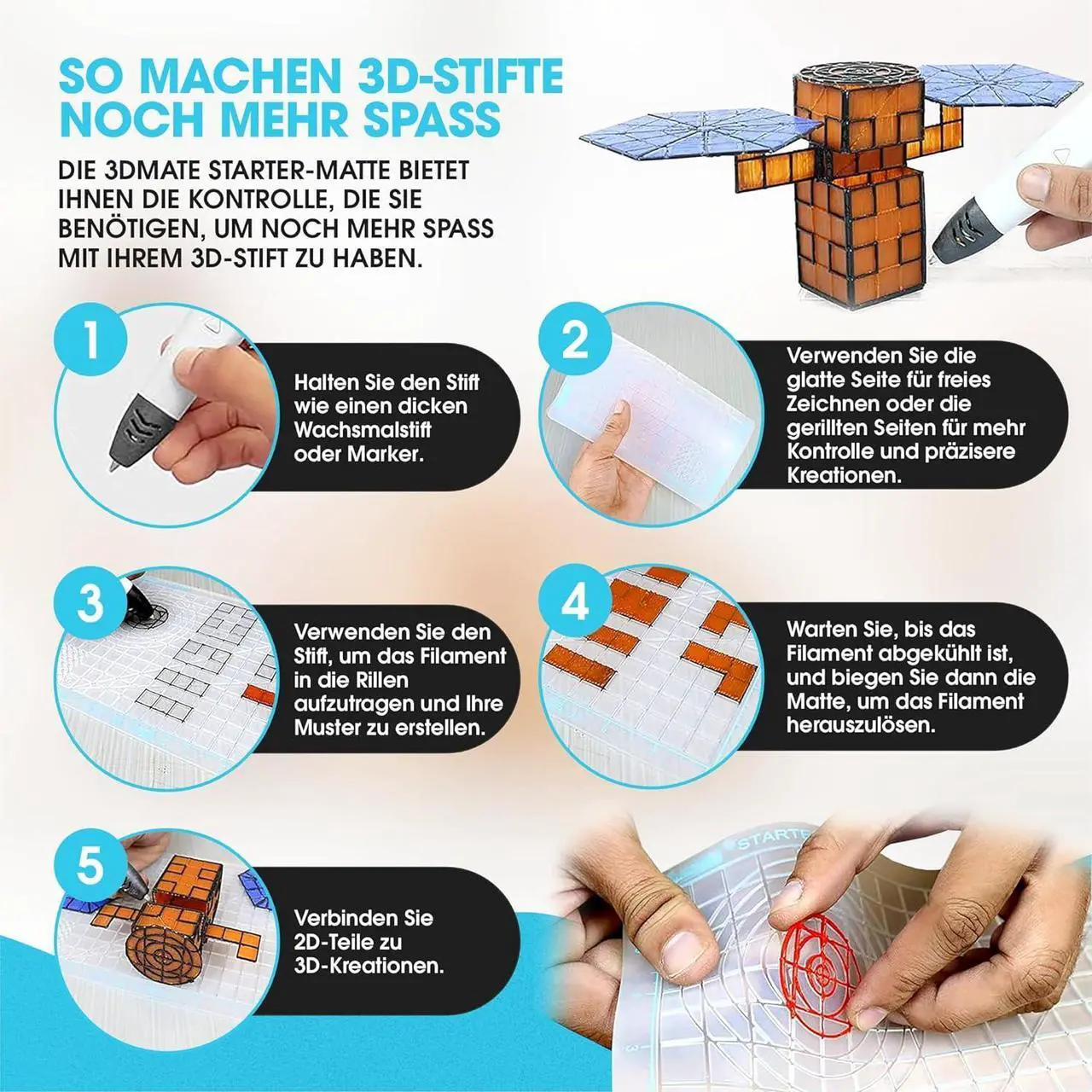 SO MACHEN 3D-STIFTE NOCH MEHR SPASS

DIE 3DMATE STARTER-MATTE BIETET IHNEN DIE KONTROLLE, DIE SIE BENÖTIGEN, UM NOCH MEHR SPASS MIT IHREM 3D-STIFT ZU HABEN.

1

Halten Sie den Stift wie einen dicken Wachsmalstift oder Marker.

2

Verwenden Sie die glatte Seite für freies Zeichnen oder die gerillten Seiten für mehr Kontrolle und präzisere Kreationen.

3

Verwenden Sie den Stift, um das Filament in die Rillen aufzutragen und Ihre Muster zu erstellen.

4

Warten Sie, bis das Filament abgekühlt ist, und biegen Sie dann die Matte, um das Filament herauszulösen.

5

Verbinden Sie 2D-Teile zu 3D-Kreationen.

STARTE