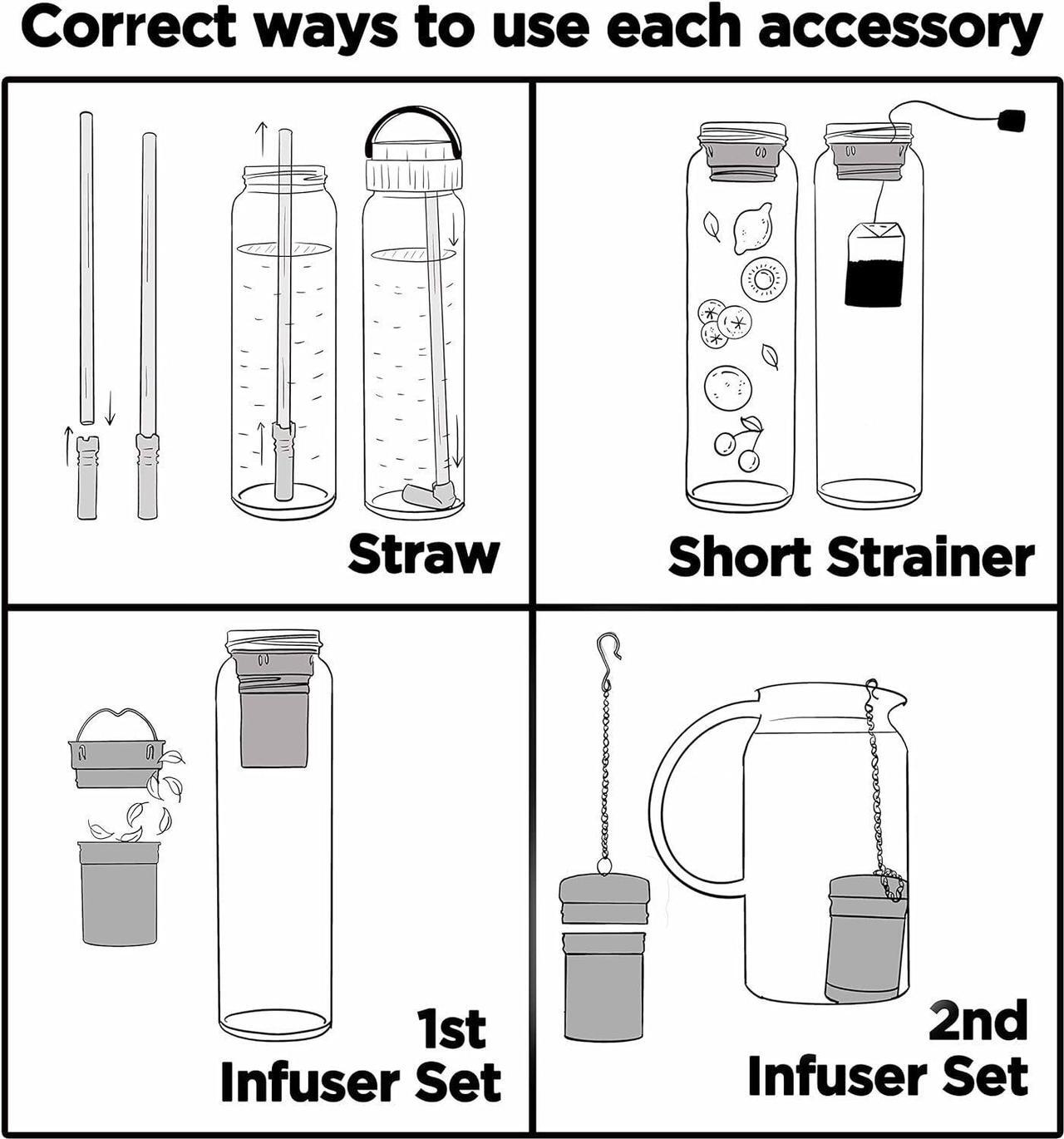 Correct ways to use each accessory

Straw

Short Strainer

1st
Infuser Set

2nd
Infuser Set