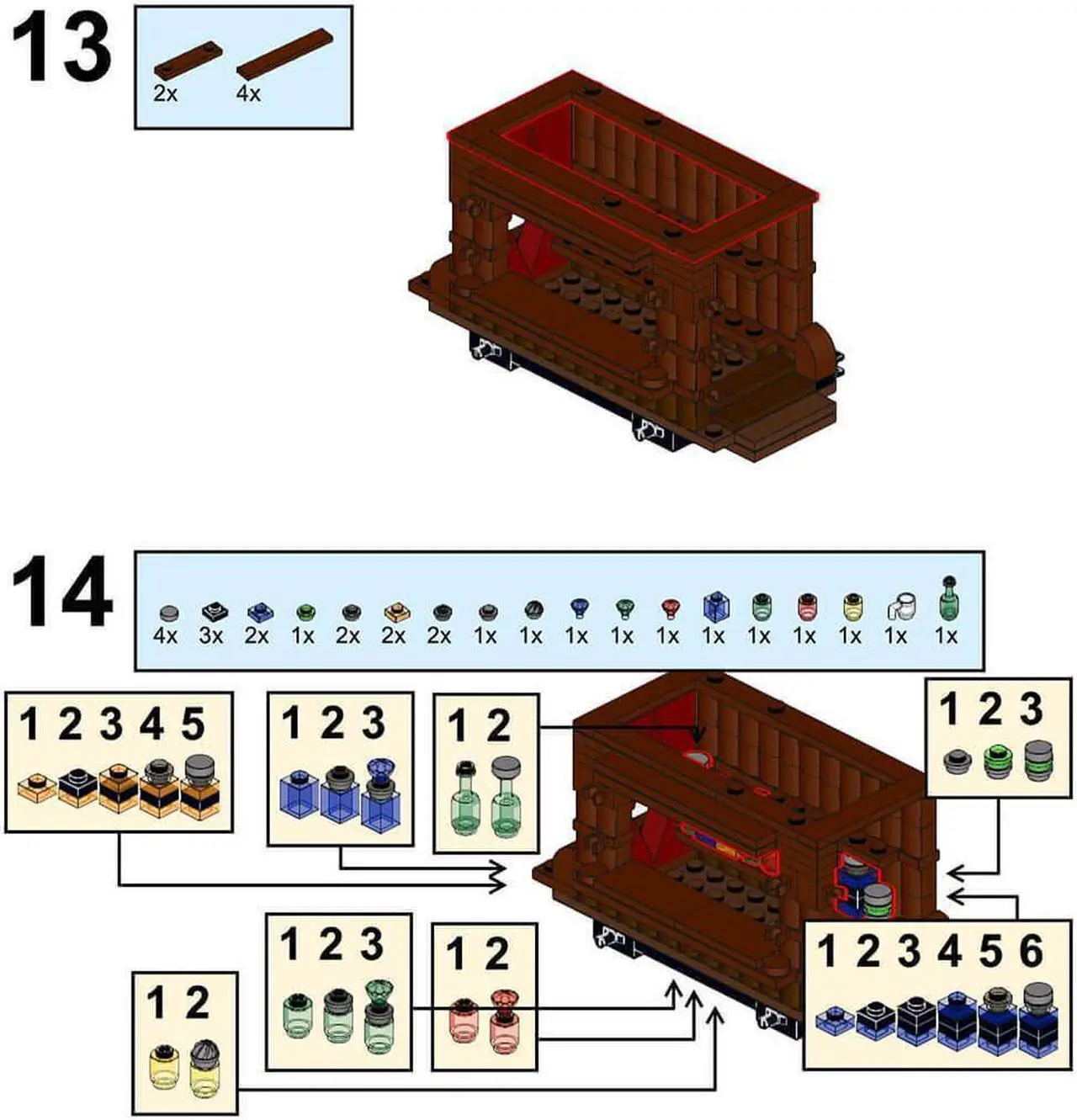 13

2x 4x

14

4x 3x 2x 1x 2x 2x 2x 1x 1x 1x 1x 1x 1x 1x 1x 1x 1x 1x

1 2 3 4 5

1 2 3

1 2

1 2 3

1 2 3

1 2

1 2

1 2 3 4 5 6