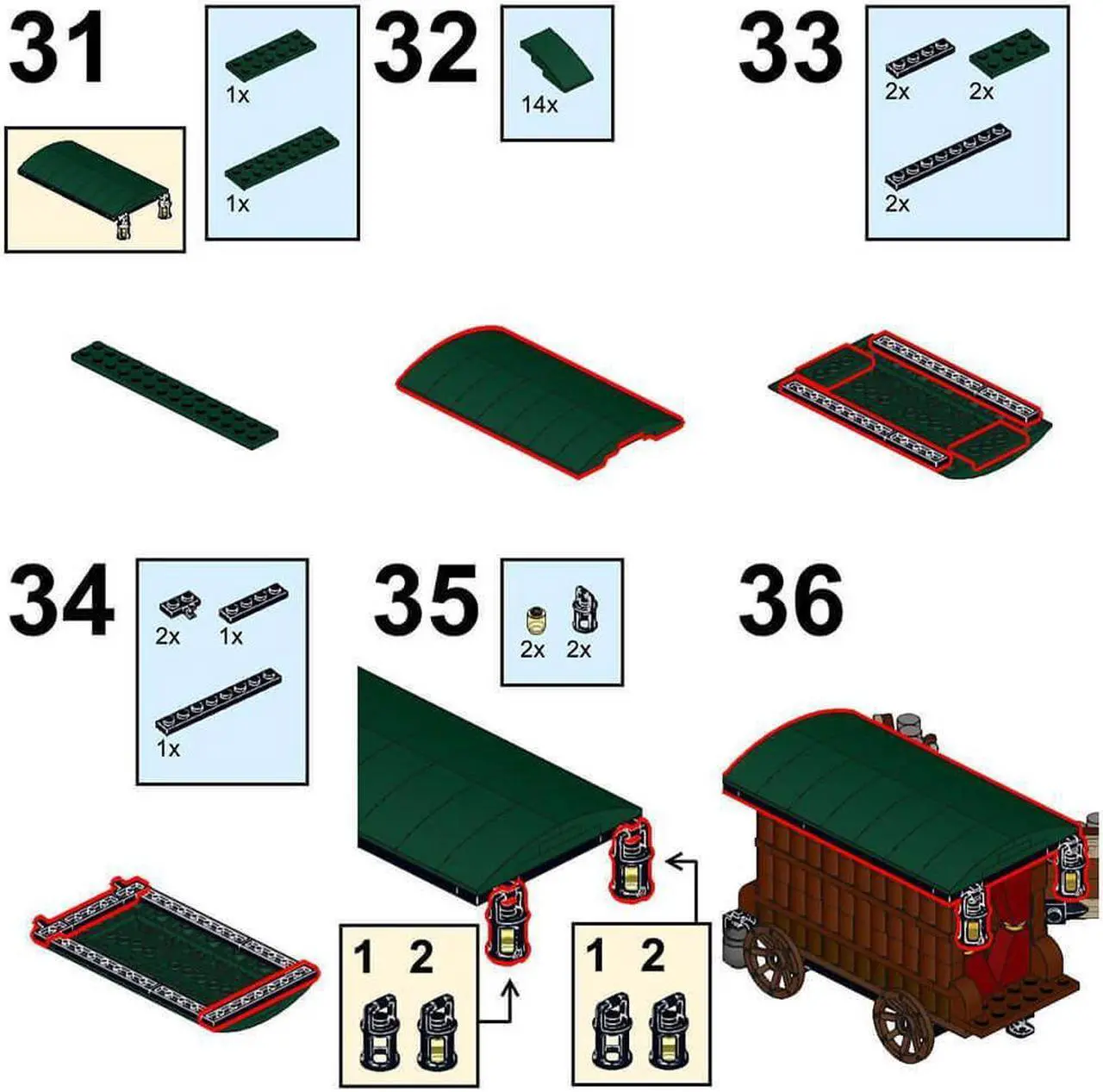 31

1x

1x

32

14x

33

2x 2x

2x

34

2x 1x

1x

35

2x 2x

36

1 2

1 2