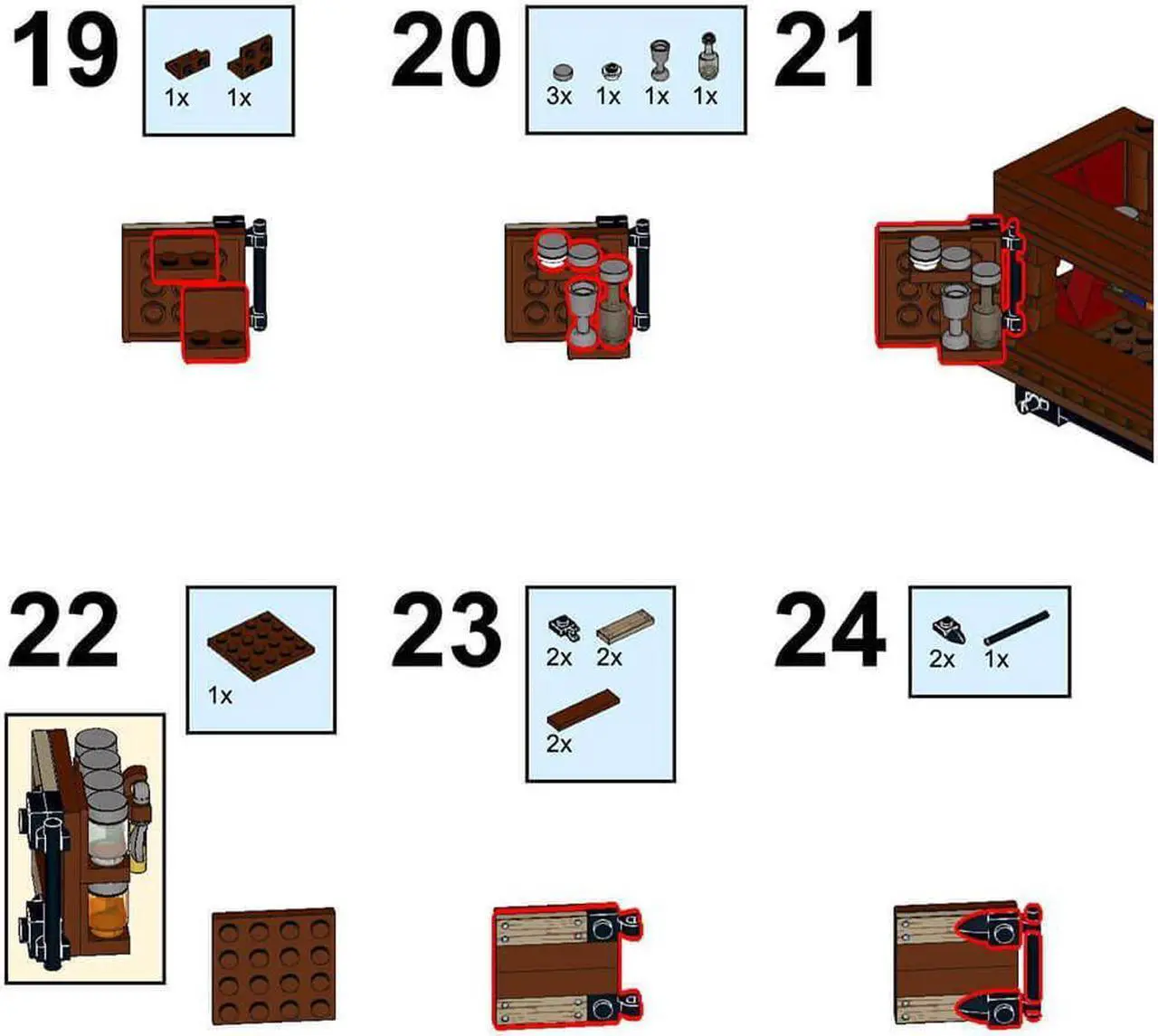 19
1x 1x

20
3x 1x 1x 1x

21

22
1x

23
2x 2x
2x

24
2x 1x