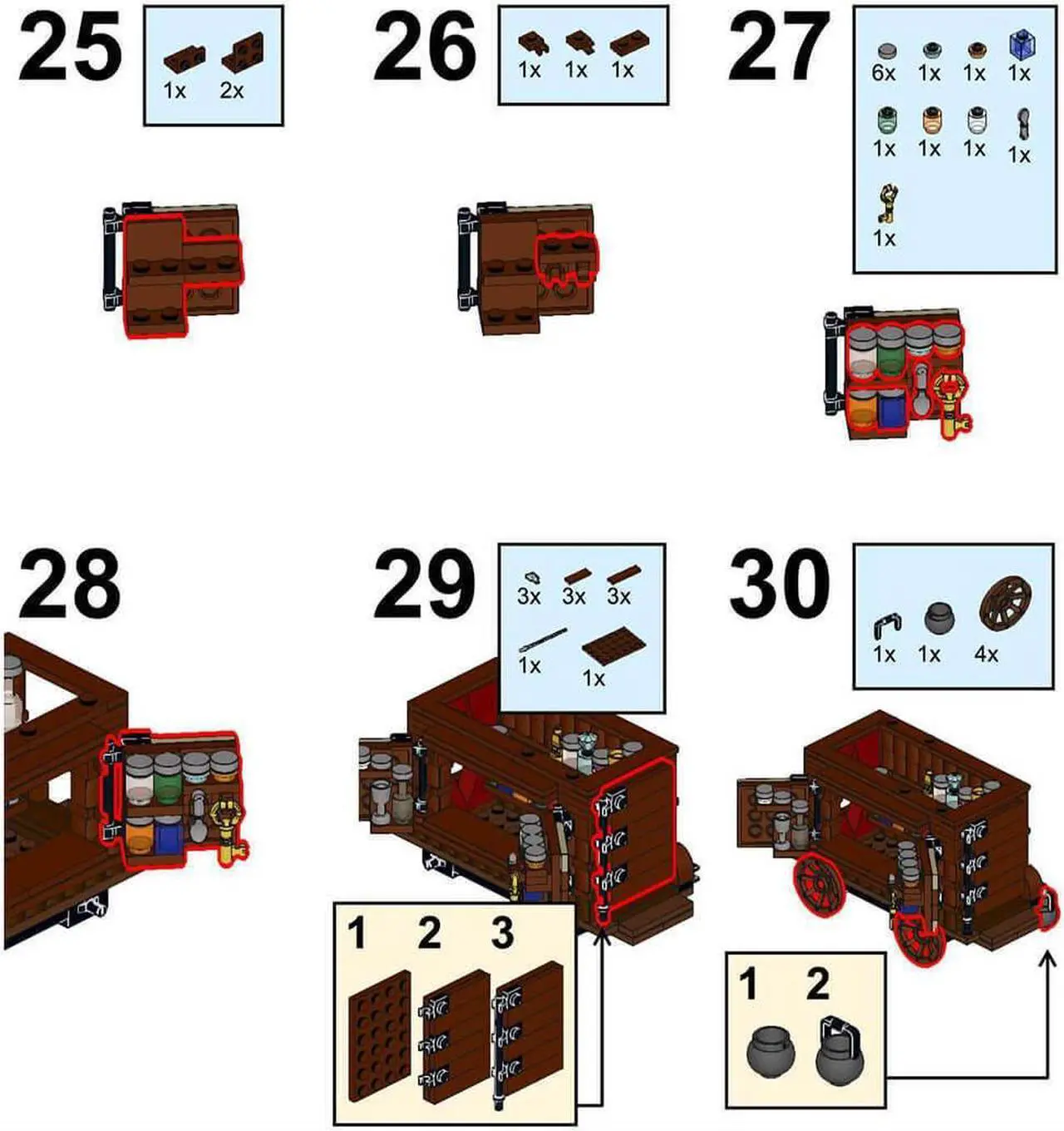 25

1x 2x

26

1x 1x 1x

27

6x 1x 1x 1x

1x 1x 1x 1x

1x

28

29

3x 3x 3x

1x 1x

1 2 3

30

1x 1x 4x

1 2