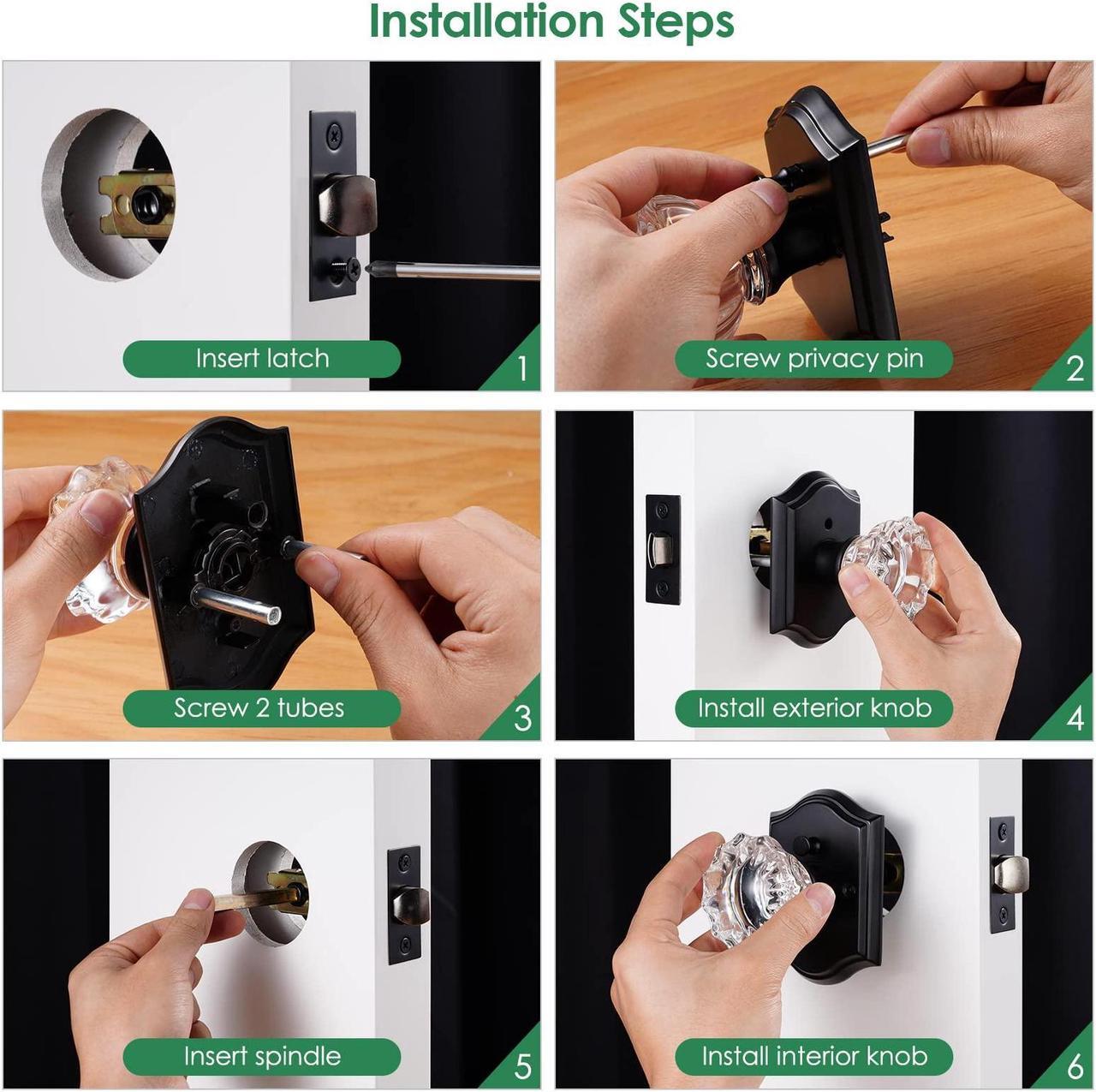 Installation Steps

Insert latch
1

Screw privacy pin
2

Screw 2 tubes
3

Install exterior knob
4

Insert spindle
5

Install interior knob
6