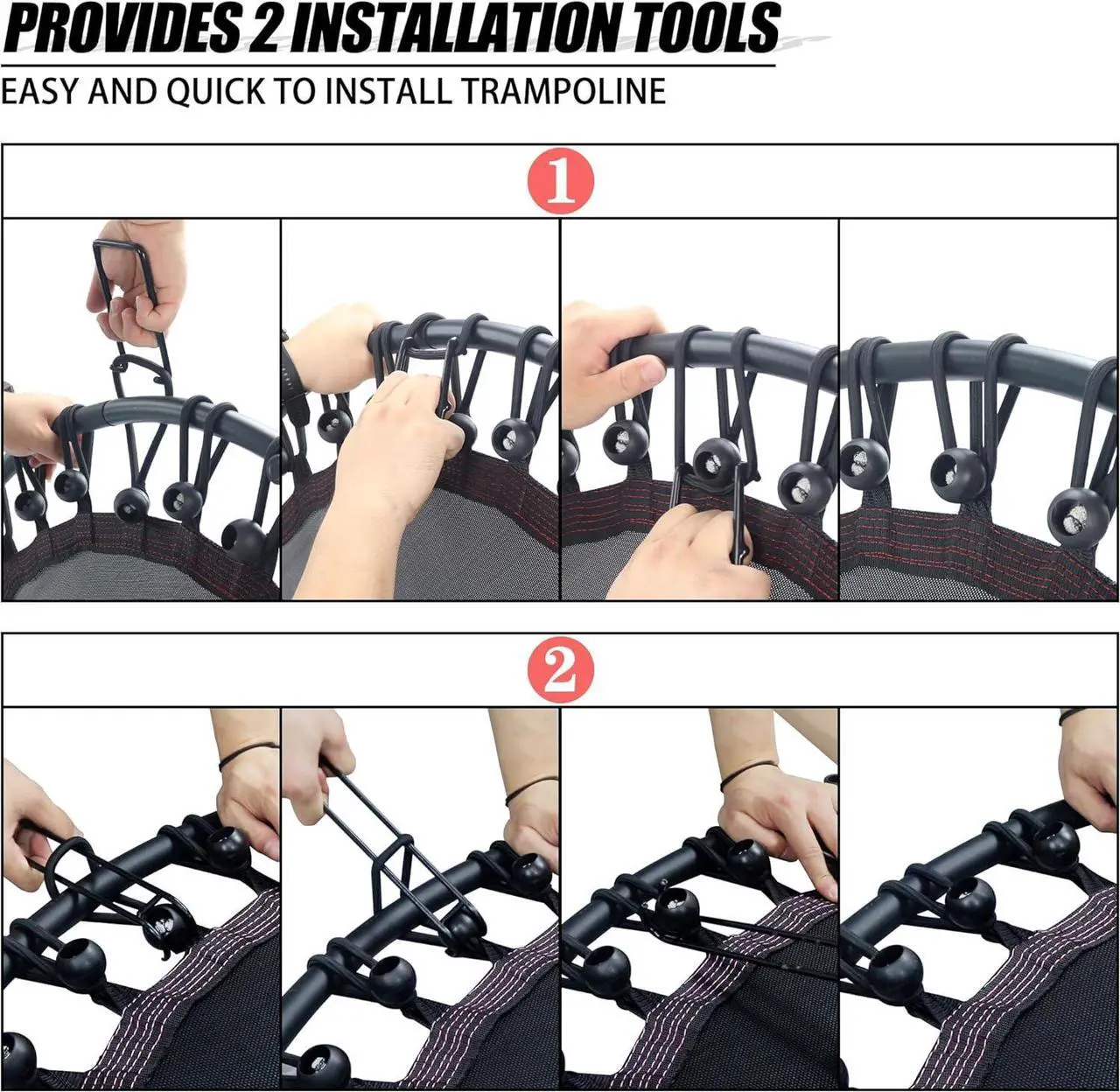 PROVIDES 2 INSTALLATION TOOLS

EASY AND QUICK TO INSTALL TRAMPOLINE

1

2