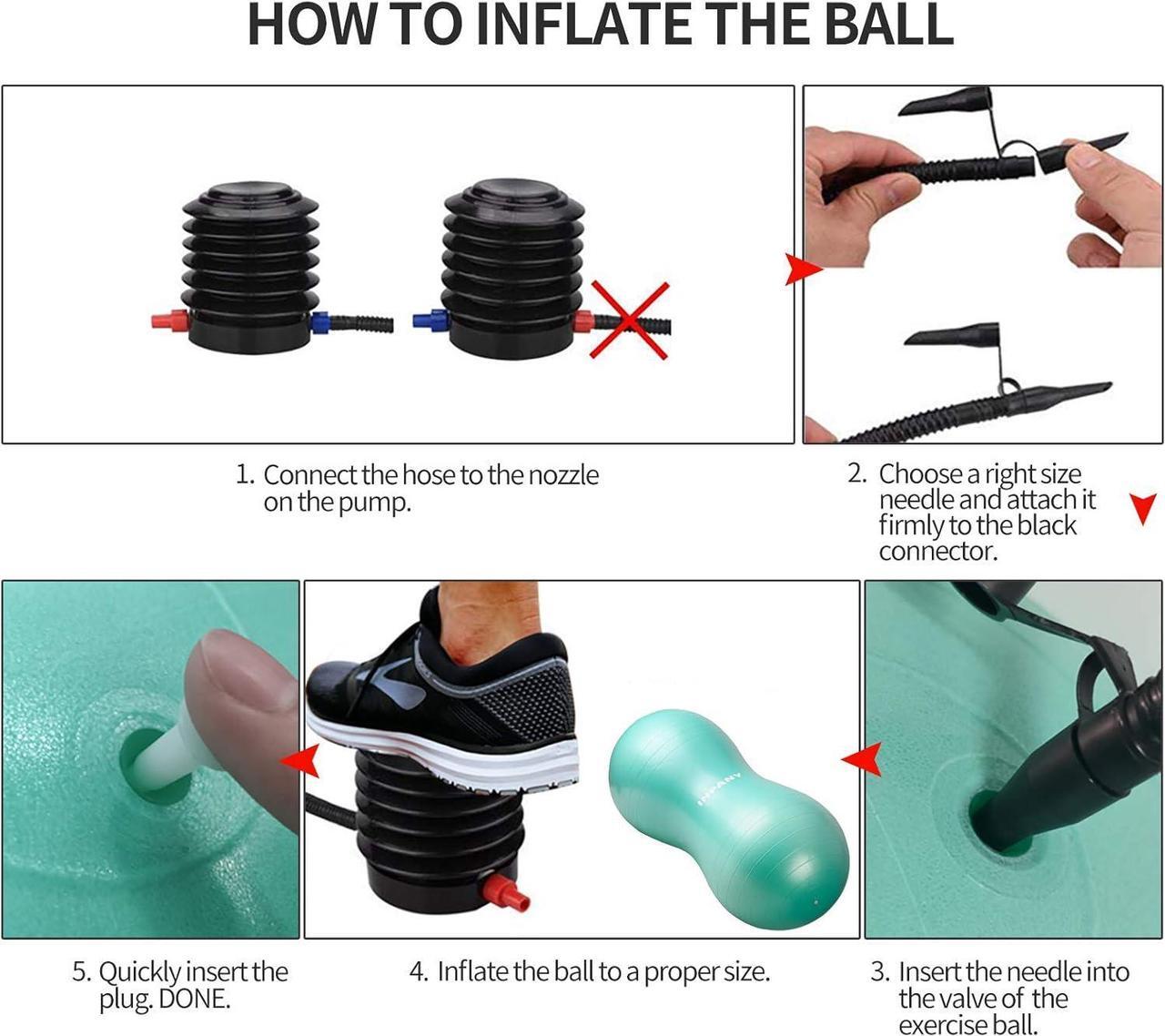 HOW TO INFLATE THE BALL

1. Connect the hose to the nozzle on the pump.

2. Choose a right size needle and attach it firmly to the black connector.

INFANY

5. Quickly insert the plug. DONE.

4. Inflate the ball to a proper size.

3. Insert the needle into the valve of the exercise ball.