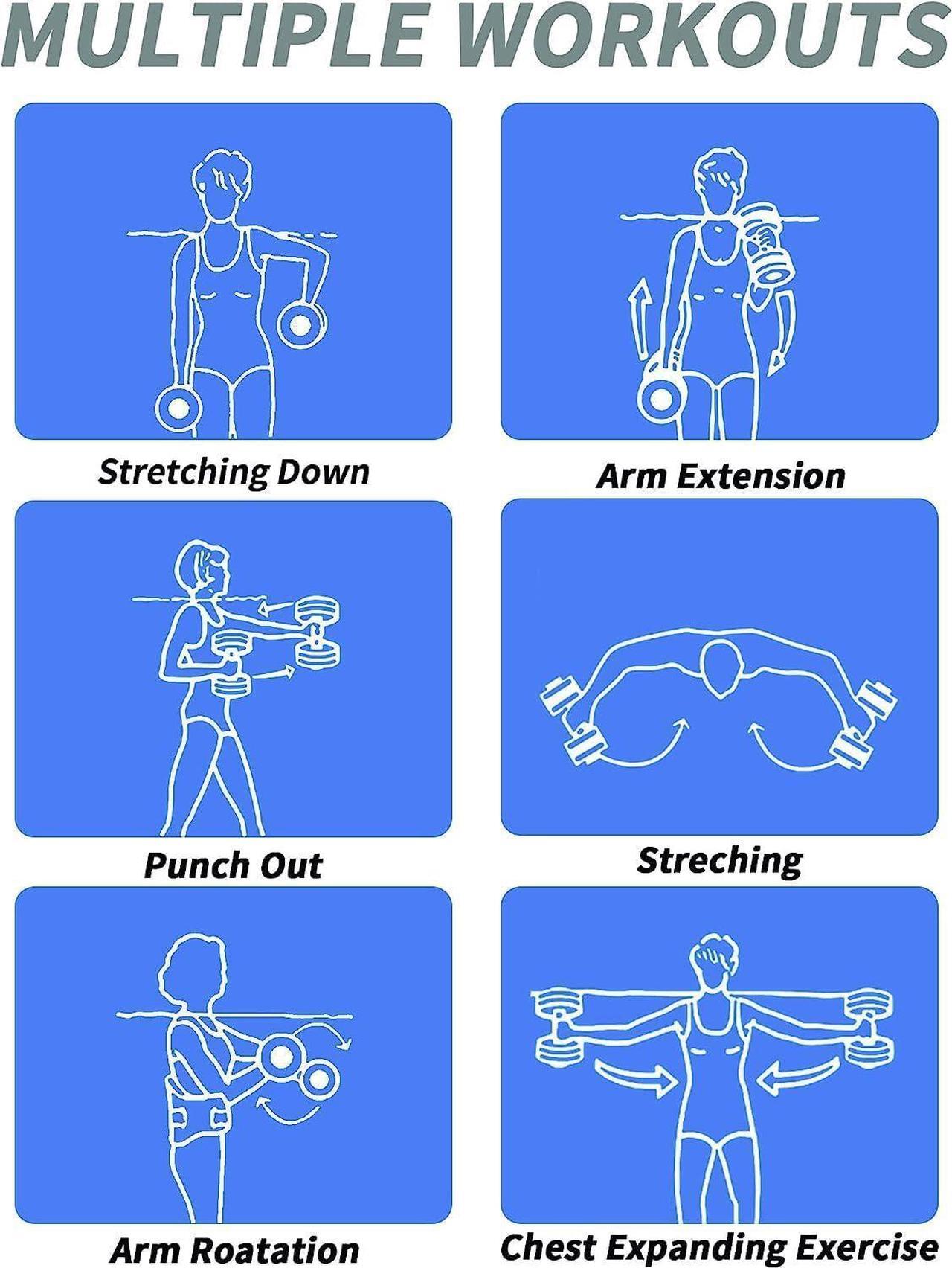 MULTIPLE WORKOUTS

Stretching Down

Arm Extension

Punch Out

Streching

Arm Roatation

Chest Expanding Exercise