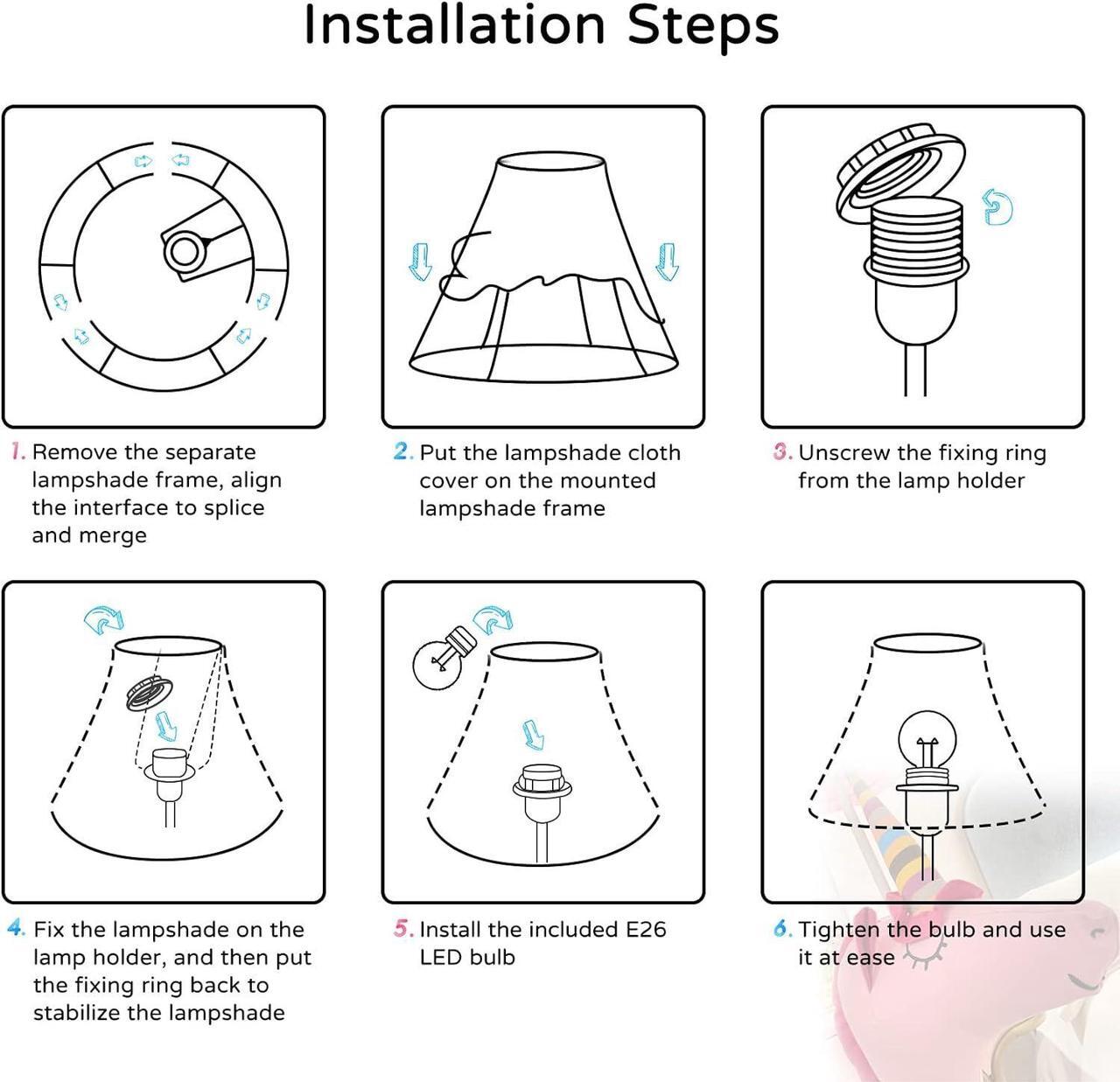 Installation Steps

1. Remove the separate lampshade frame, align the interface to splice and merge

2. Put the lampshade cloth cover on the mounted lampshade frame

3. Unscrew the fixing ring from the lamp holder

4. Fix the lampshade on the lamp holder, and then put the fixing ring back to stabilize the lampshade

5. Install the included E26 LED bulb

6. Tighten the bulb and use it at ease