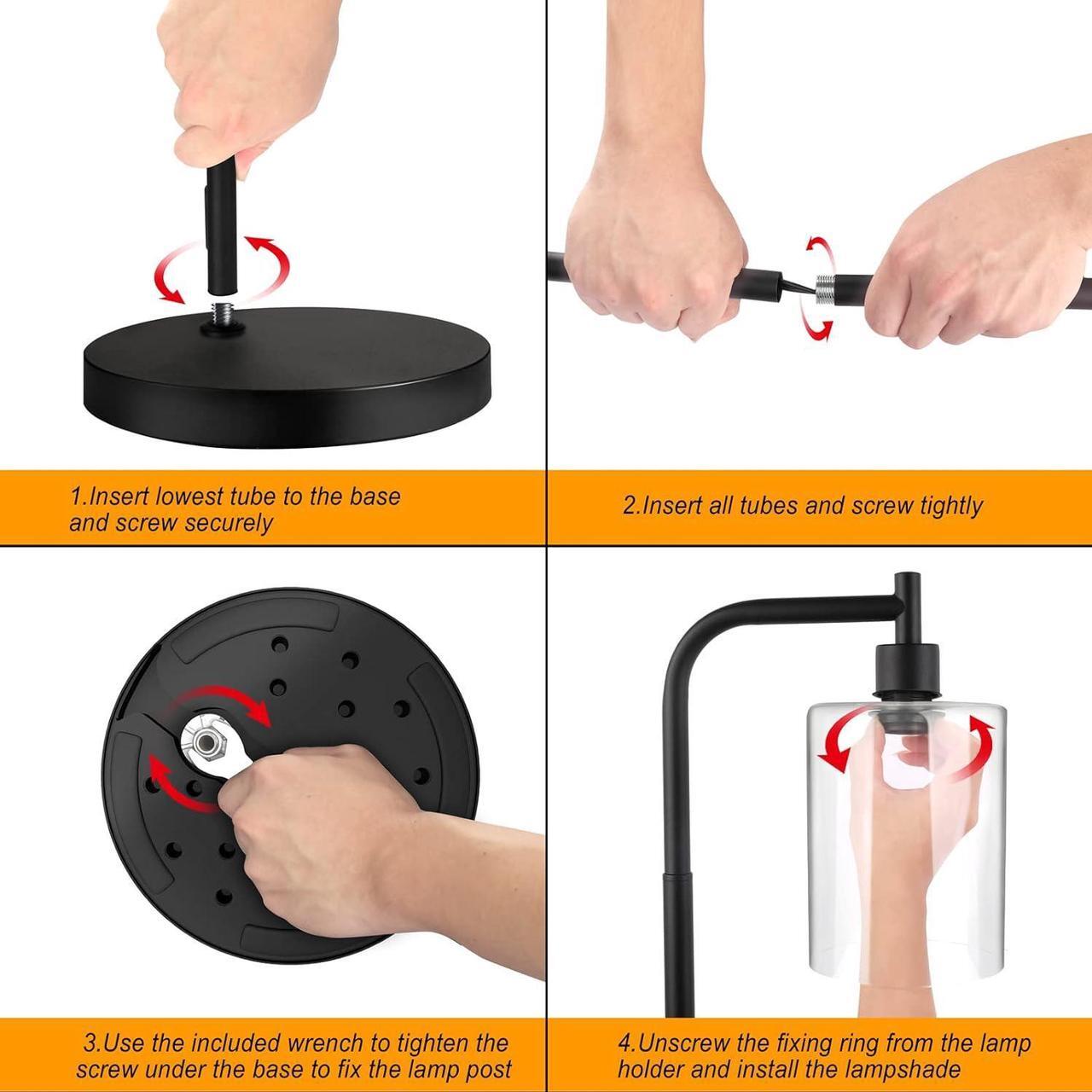 1.Insert lowest tube to the base and screw securely

2.Insert all tubes and screw tightly

3.Use the included wrench to tighten the screw under the base to fix the lamp post

4.Unscrew the fixing ring from the lamp holder and install the lampshade