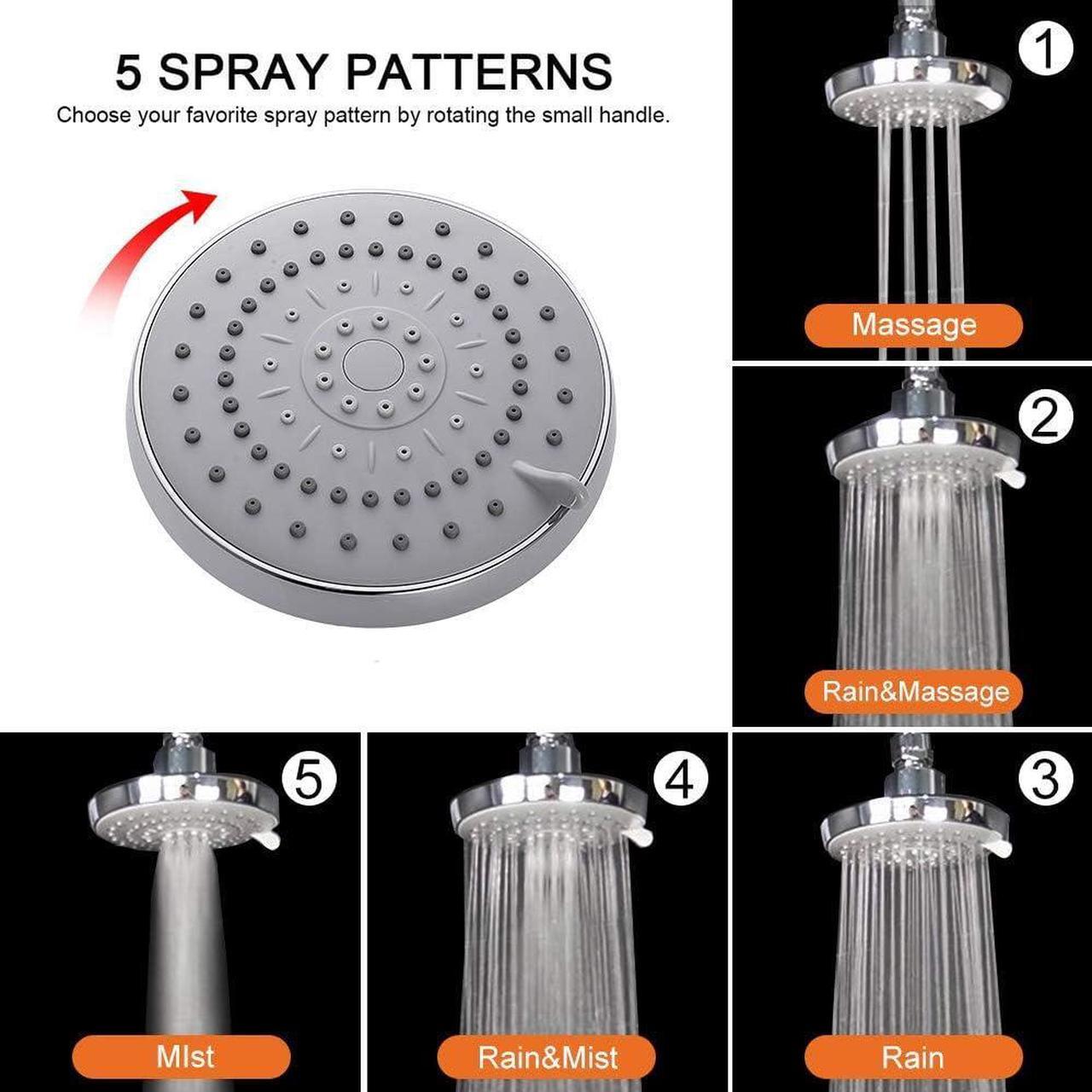 5 SPRAY PATTERNS
Choose your favorite spray pattern by rotating the small handle.

1
Massage

2
Rain&Massage

5
MIst

4
Rain&Mist

3
Rain