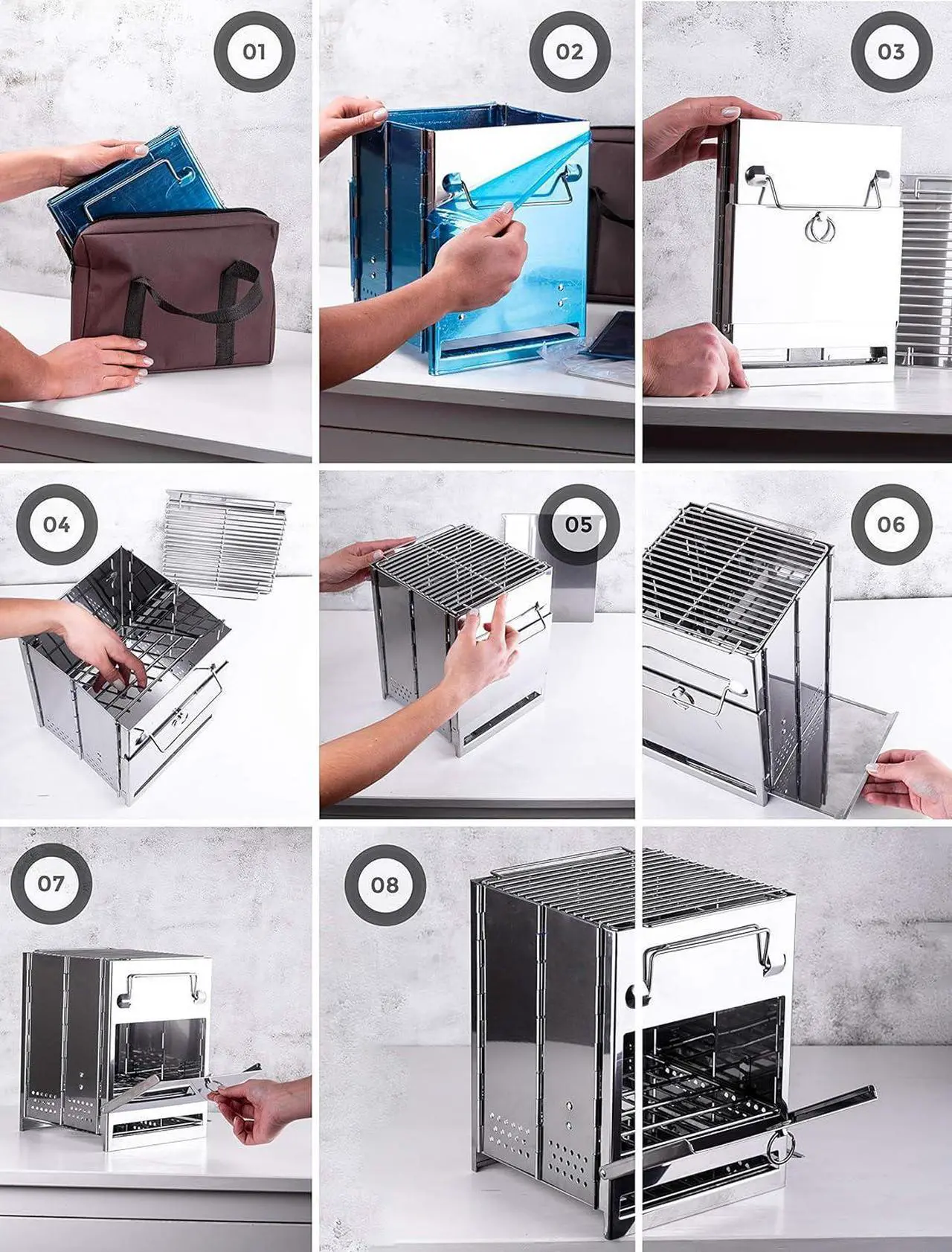 01

02

03

04

05

06

07

08