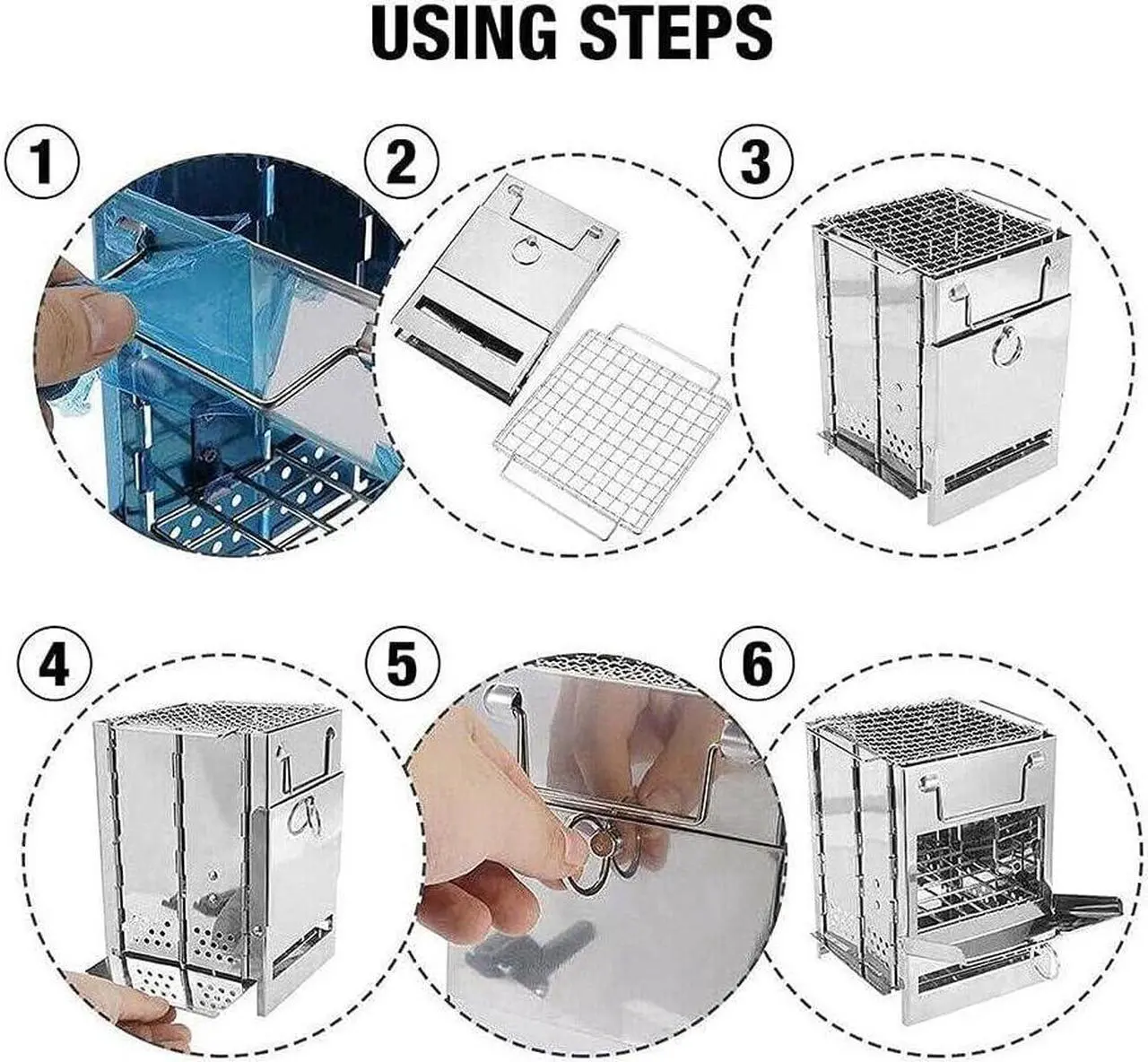 USING STEPS

1

2

3

4

5

6