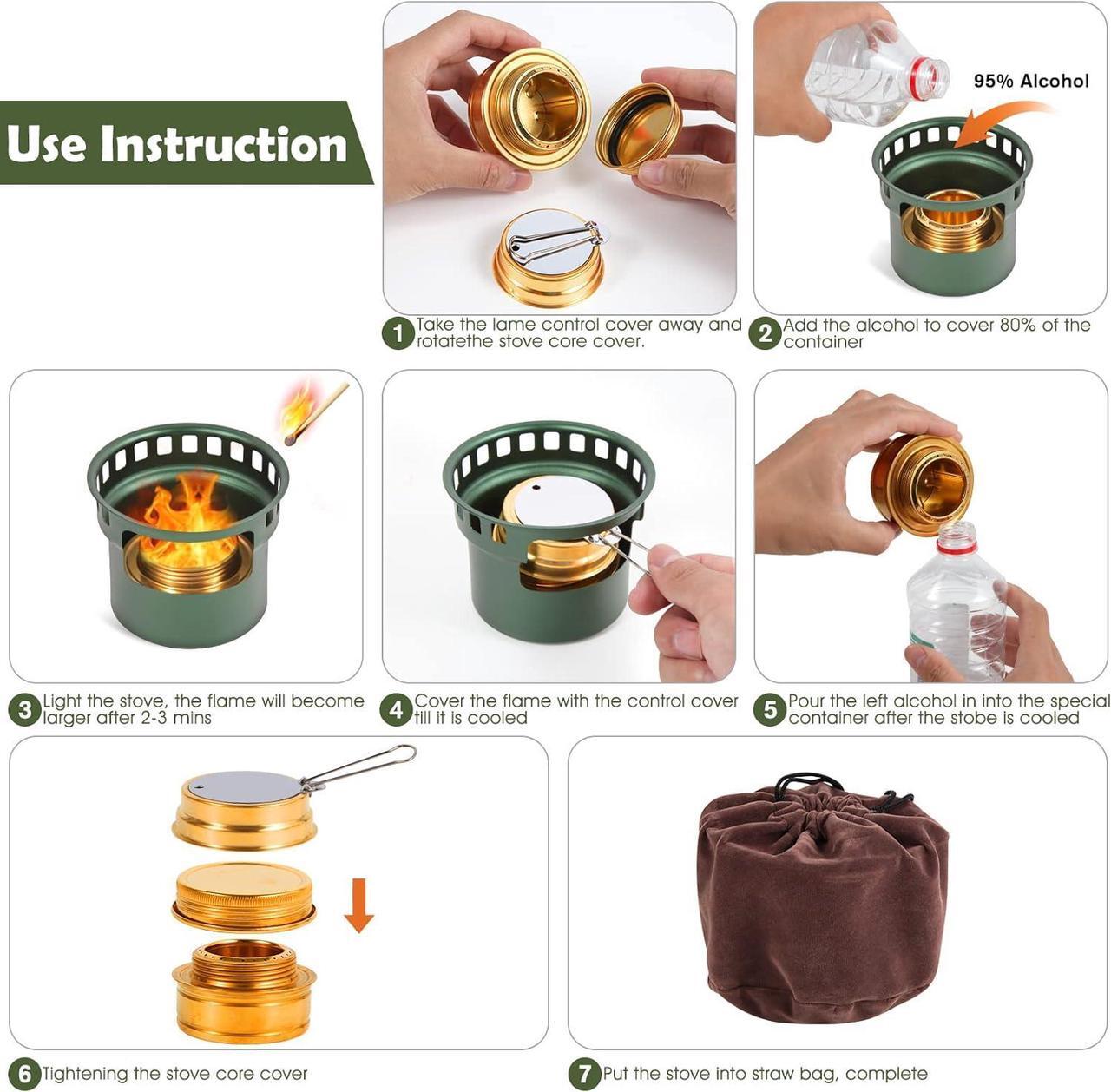 Use Instruction

95% Alcohol

1 Take the lame control cover away and rotatethe stove core cover.

2 Add the alcohol to cover 80% of the container

3 Light the stove, the flame will become larger after 2-3 mins

4 Cover the flame with the control cover till it is cooled

5 Pour the left alcohol in into the special container after the stobe is cooled

6 Tightening the stove core cover

7 Put the stove into straw bag, complete